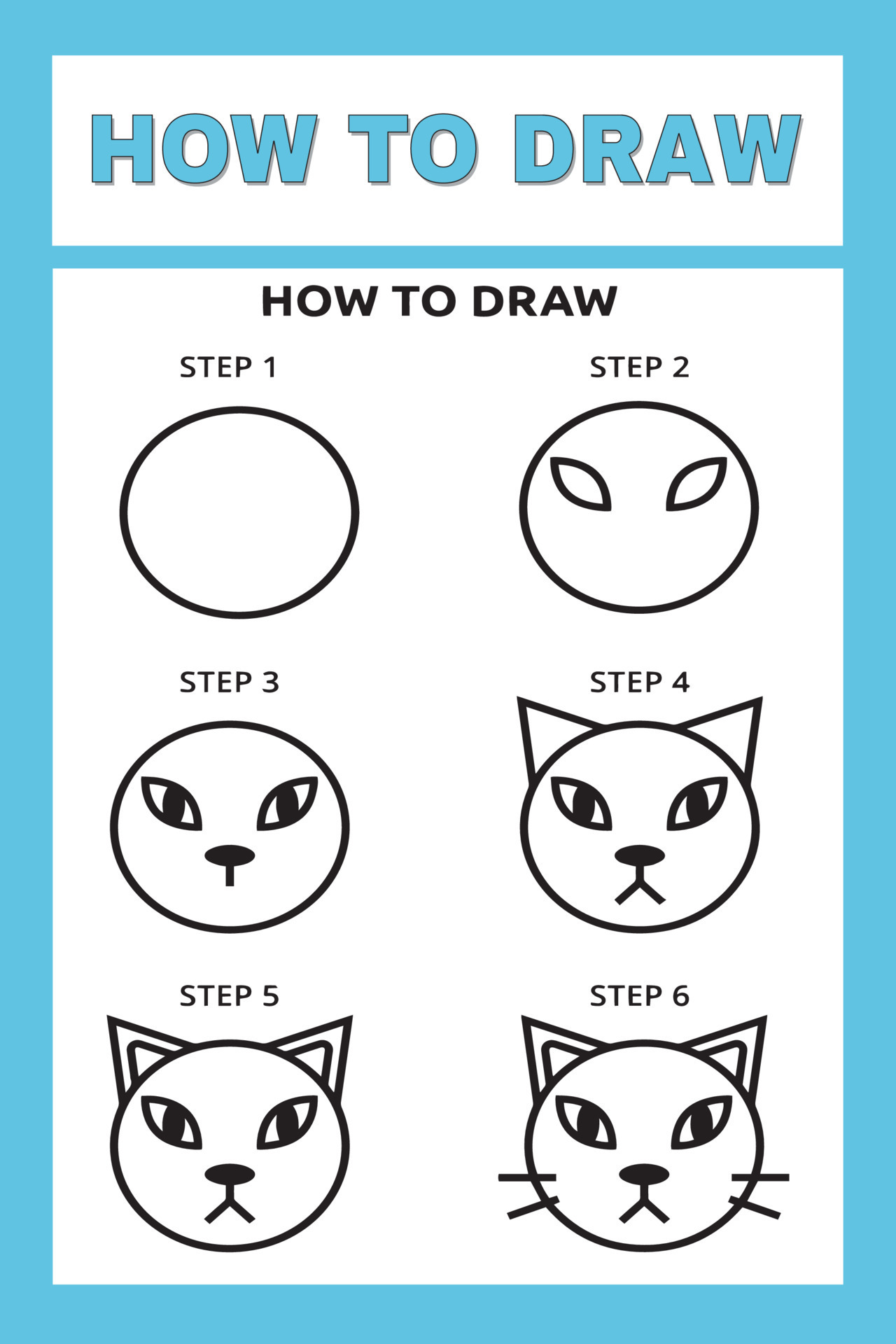 HOW TO DRAW

HOW TO DRAW

STEP 1

STEP 2

STEP 3

STEP 4

STEP 5

STEP 6