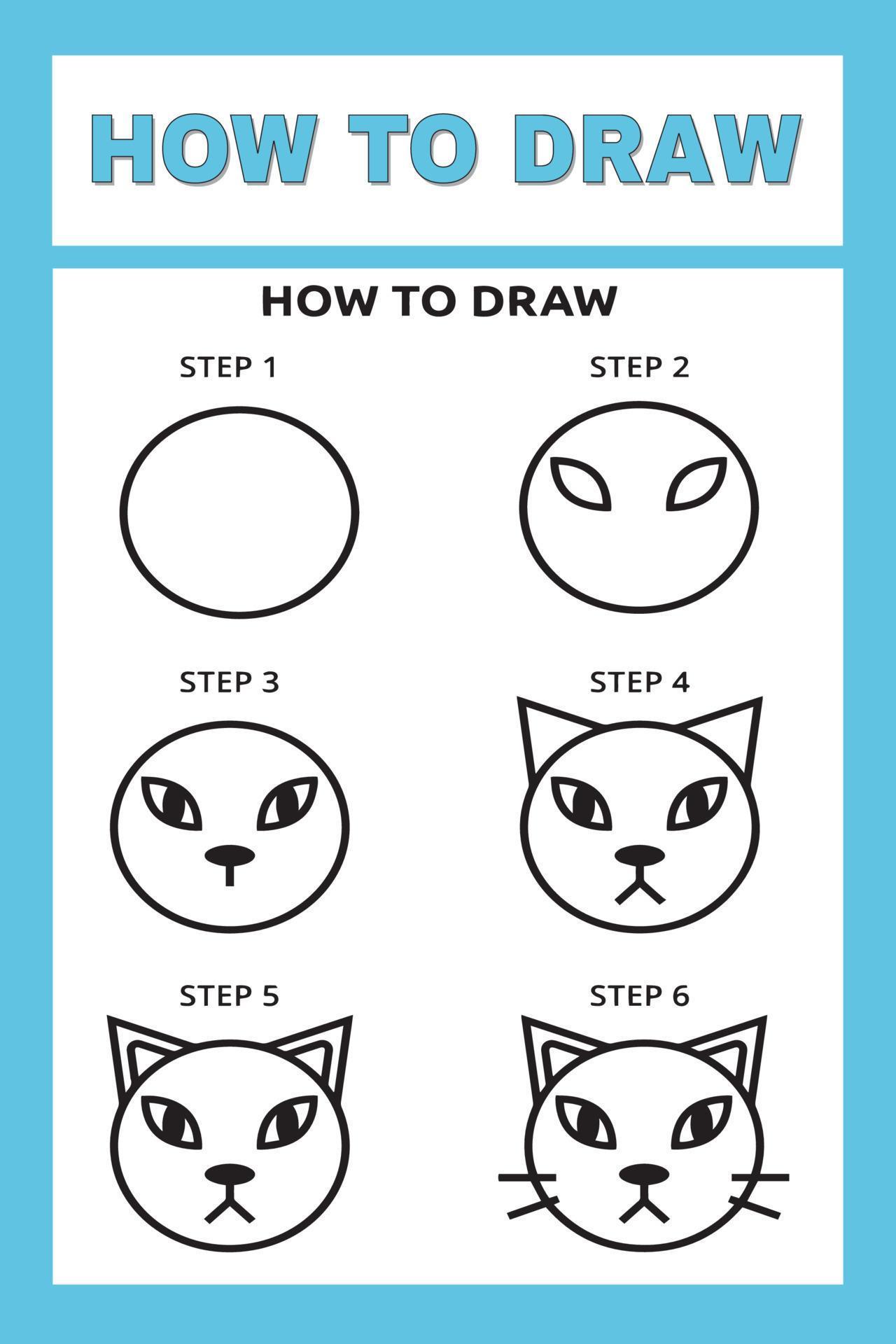 HOW TO DRAW

HOW TO DRAW

STEP 1

STEP 2

STEP 3

STEP 4

STEP 5

STEP 6