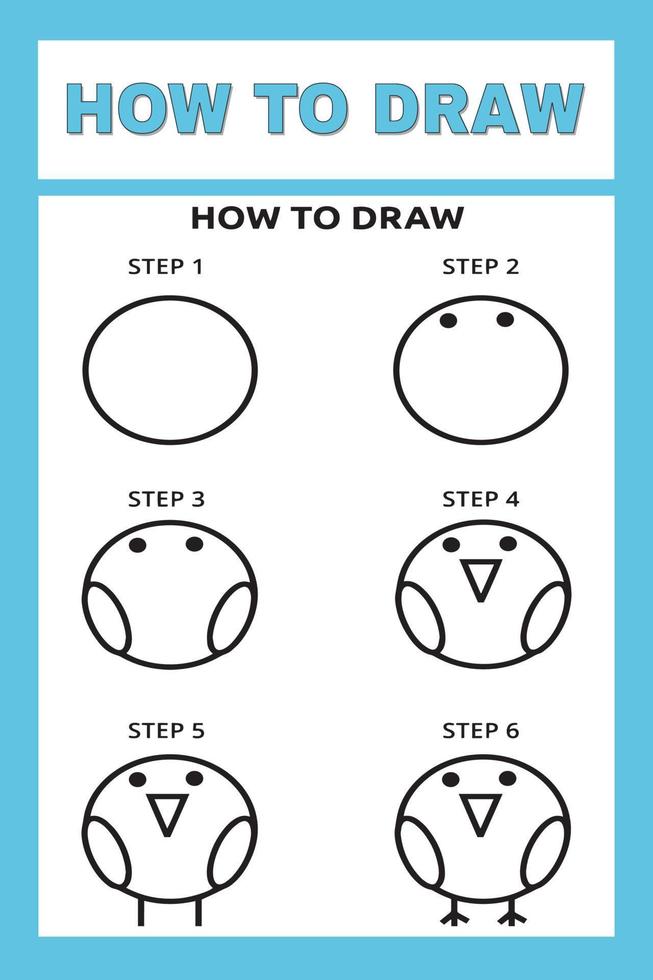 HOW TO DRAW

HOW TO DRAW

STEP 1

STEP 2

STEP 3

STEP 4

STEP 5

STEP 6