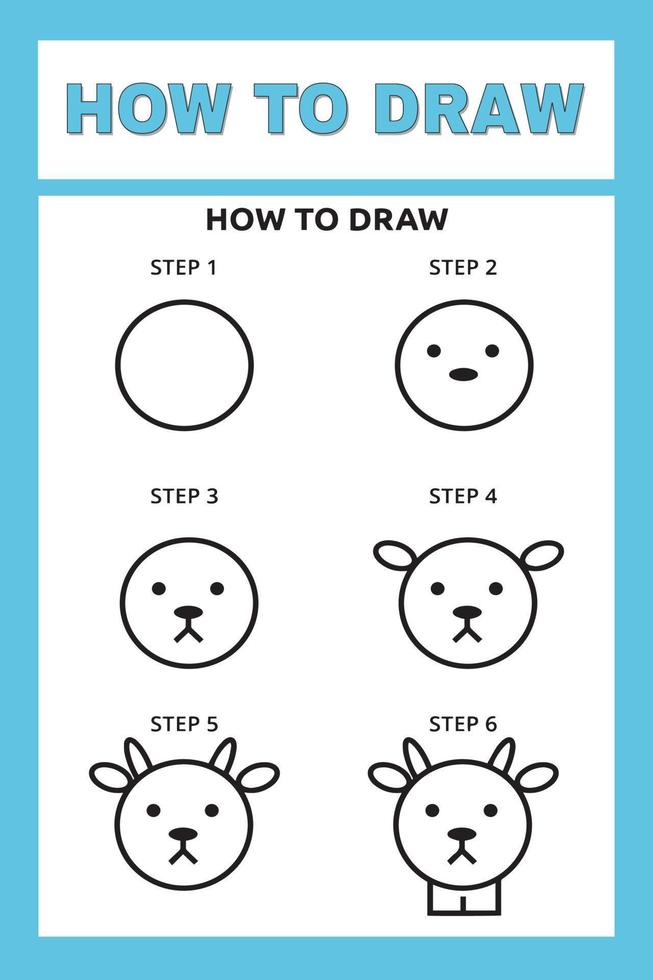 HOW TO DRAW

HOW TO DRAW

STEP 1

STEP 2

STEP 3

STEP 4

STEP 5

STEP 6