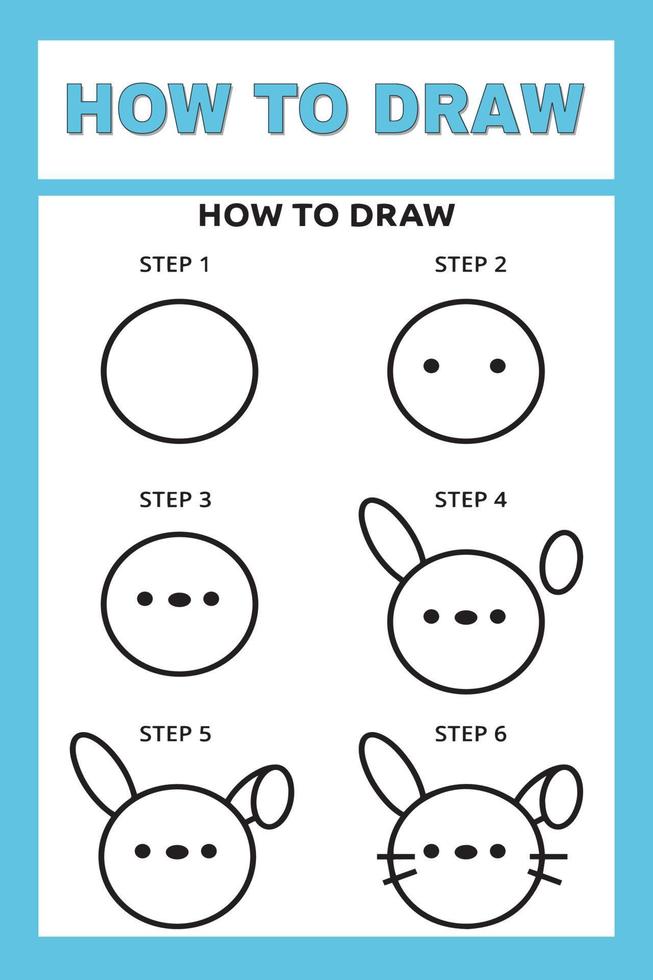 HOW TO DRAW

HOW TO DRAW

STEP 1

STEP 2

STEP 3

STEP 4

STEP 5

STEP 6