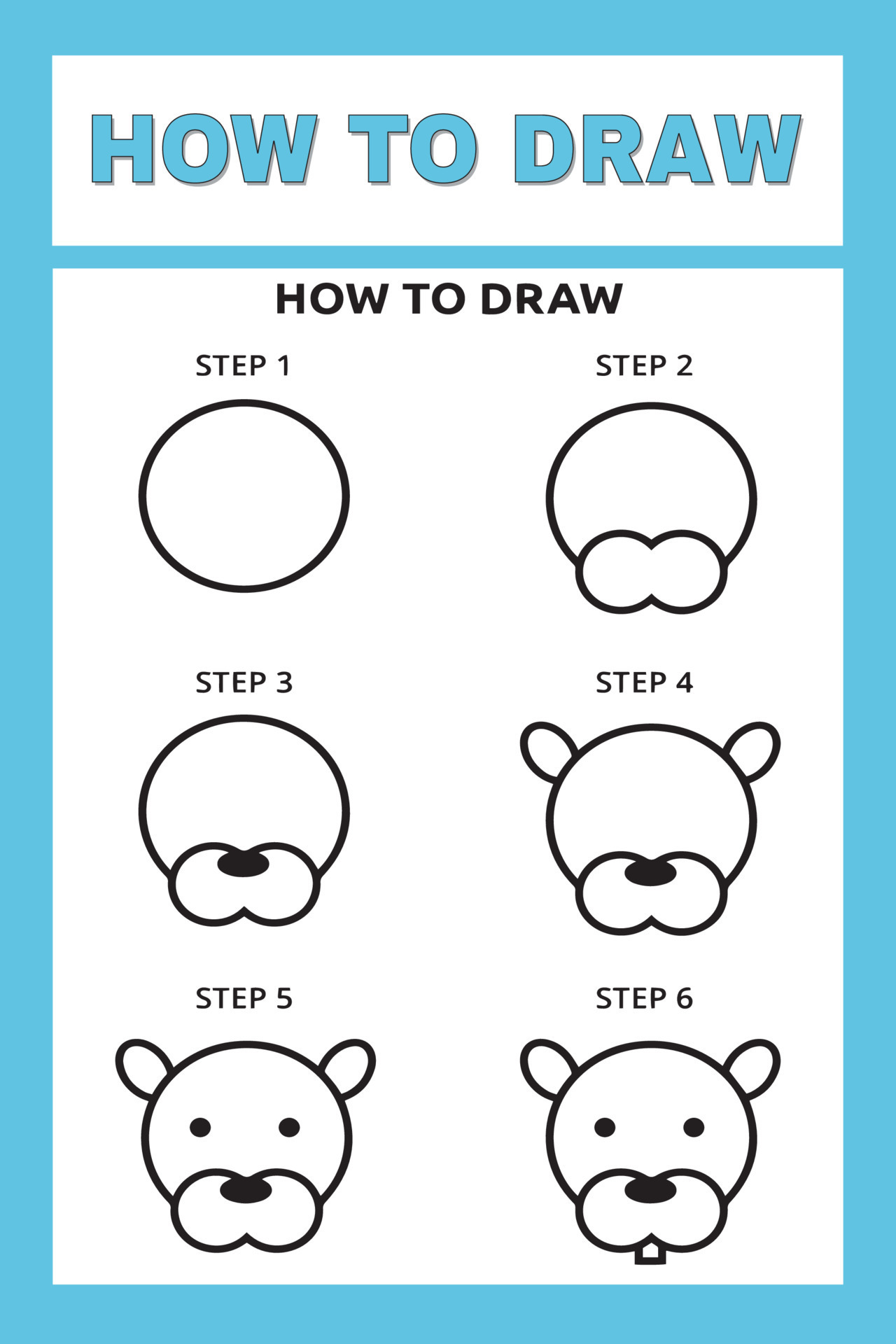 HOW TO DRAW

HOW TO DRAW

STEP 1

STEP 2

STEP 3

STEP 4

STEP 5

STEP 6