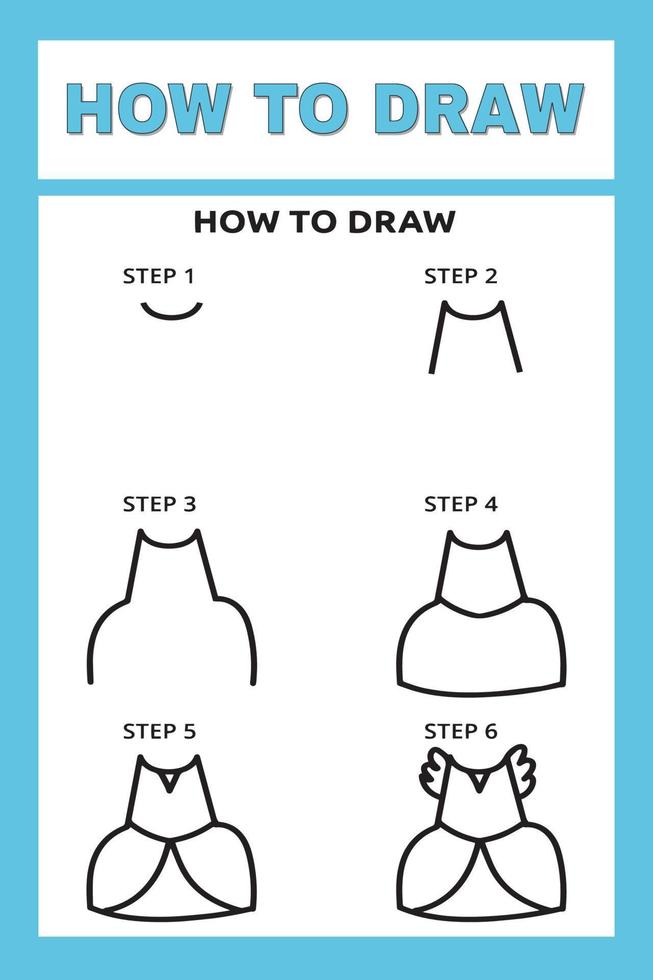 HOW TO DRAW

HOW TO DRAW

STEP 1

STEP 2

STEP 3

STEP 4

STEP 5

STEP 6