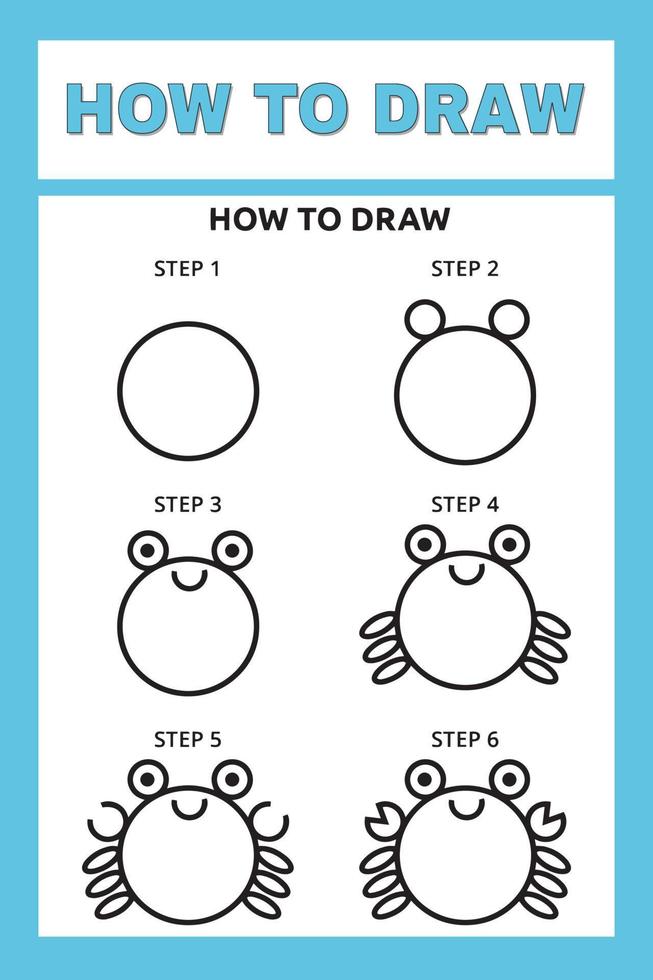 HOW TO DRAW

HOW TO DRAW

STEP 1

STEP 2

STEP 3

STEP 4

STEP 5

STEP 6