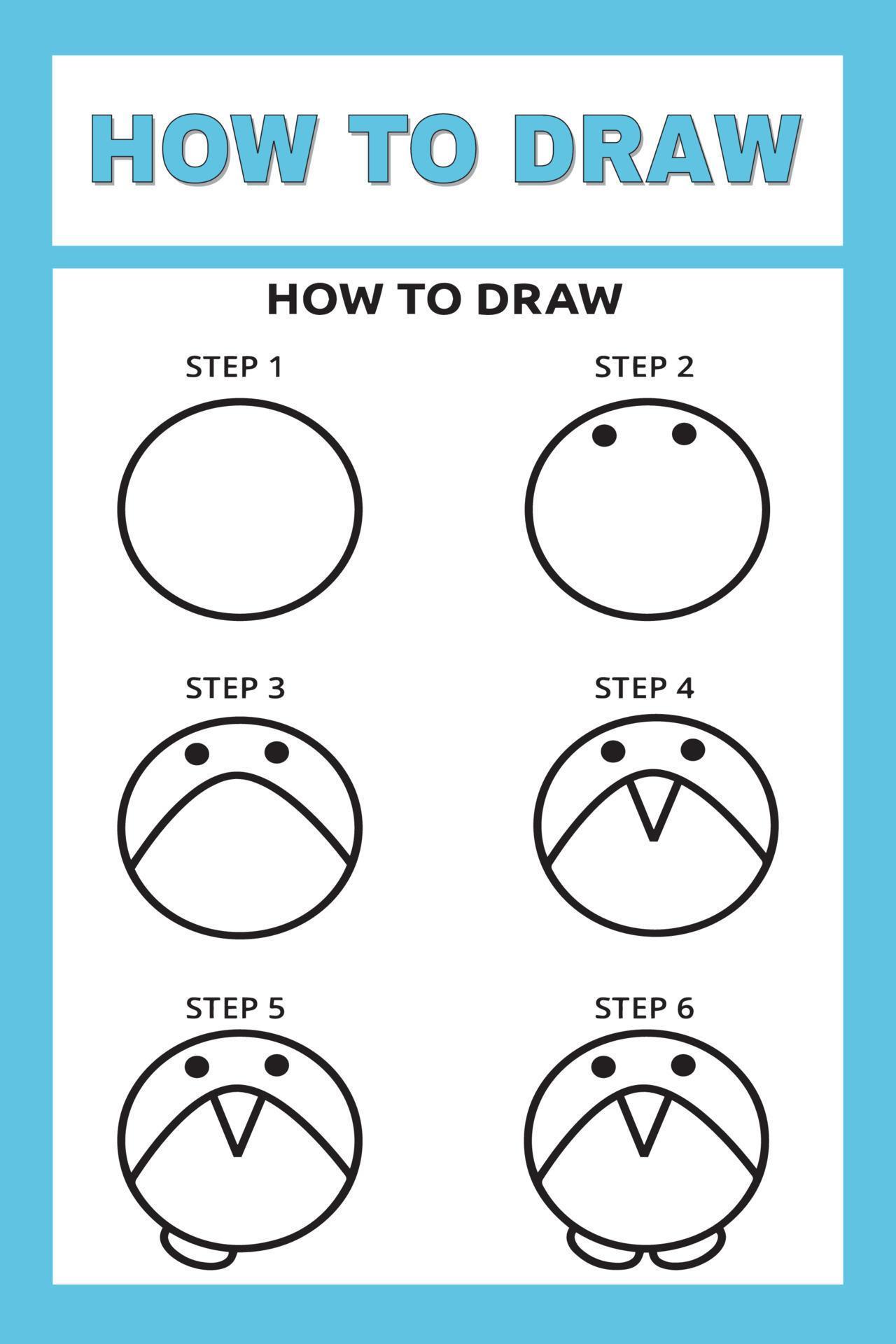 HOW TO DRAW

HOW TO DRAW

STEP 1

STEP 2

STEP 3

STEP 4

STEP 5

STEP 6