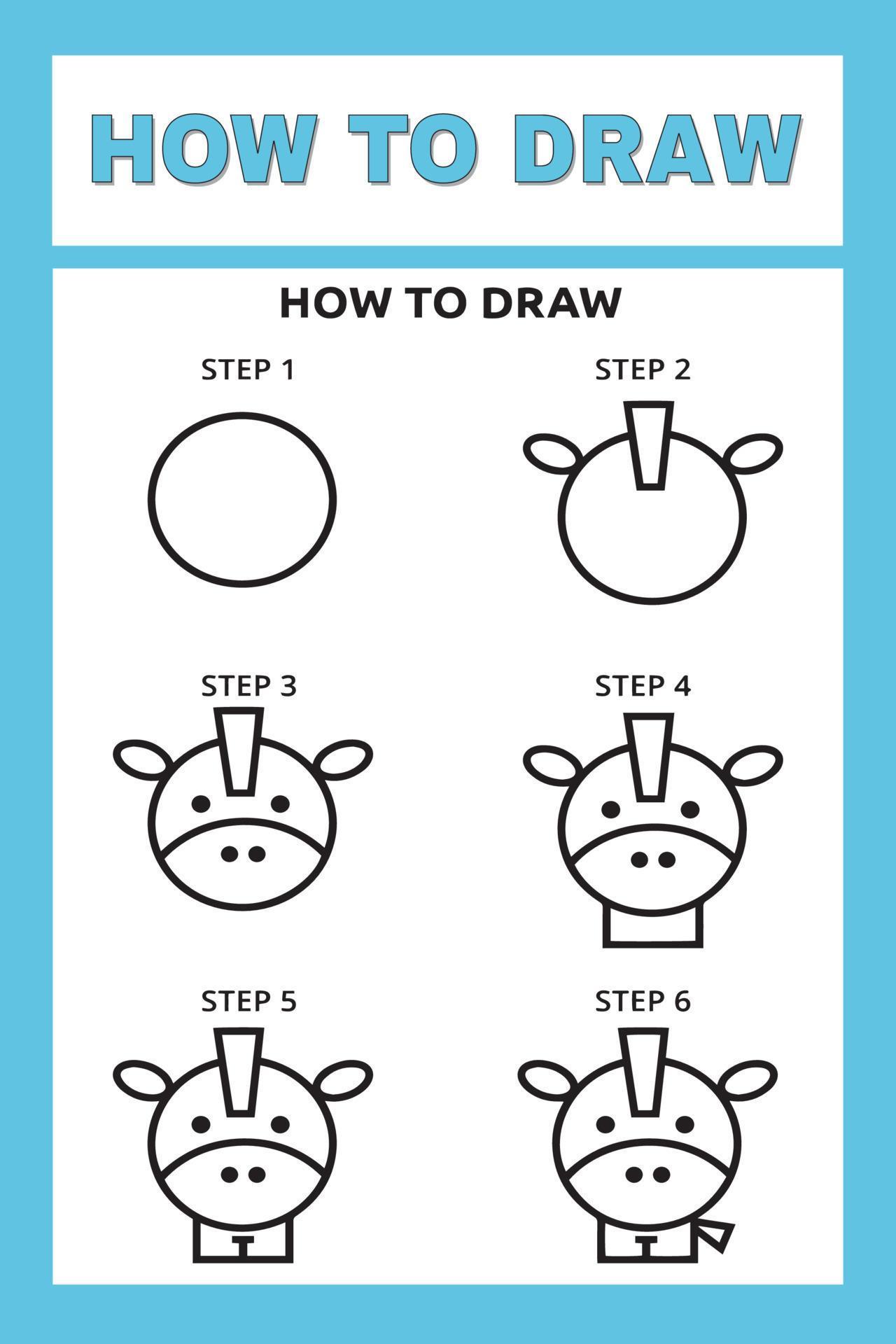 HOW TO DRAW

HOW TO DRAW

STEP 1

STEP 2

STEP 3

STEP 4

STEP 5

STEP 6