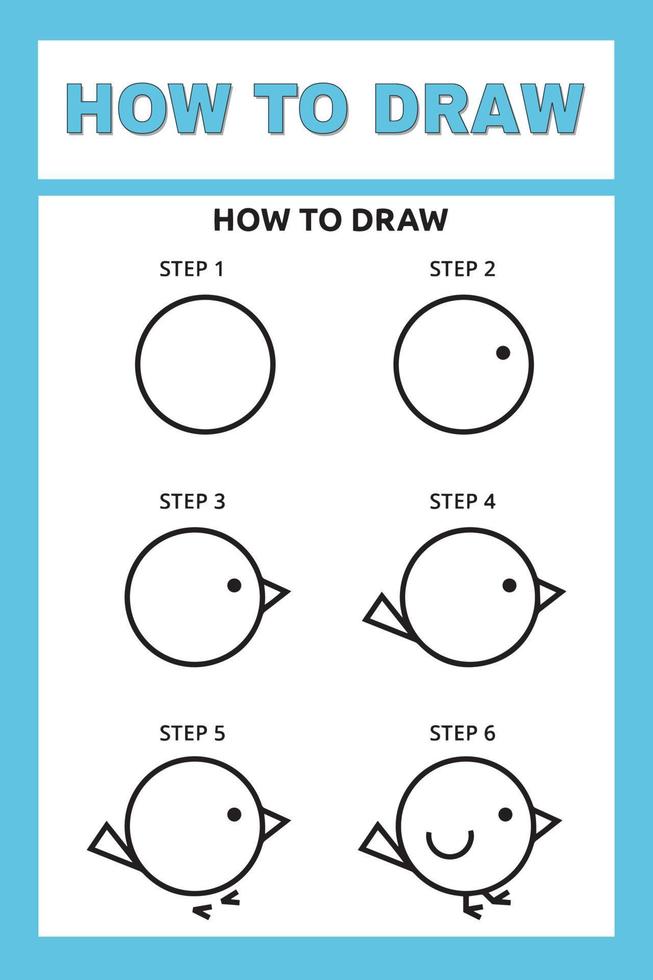 HOW TO DRAW

HOW TO DRAW

STEP 1

STEP 2

STEP 3

STEP 4

STEP 5

STEP 6