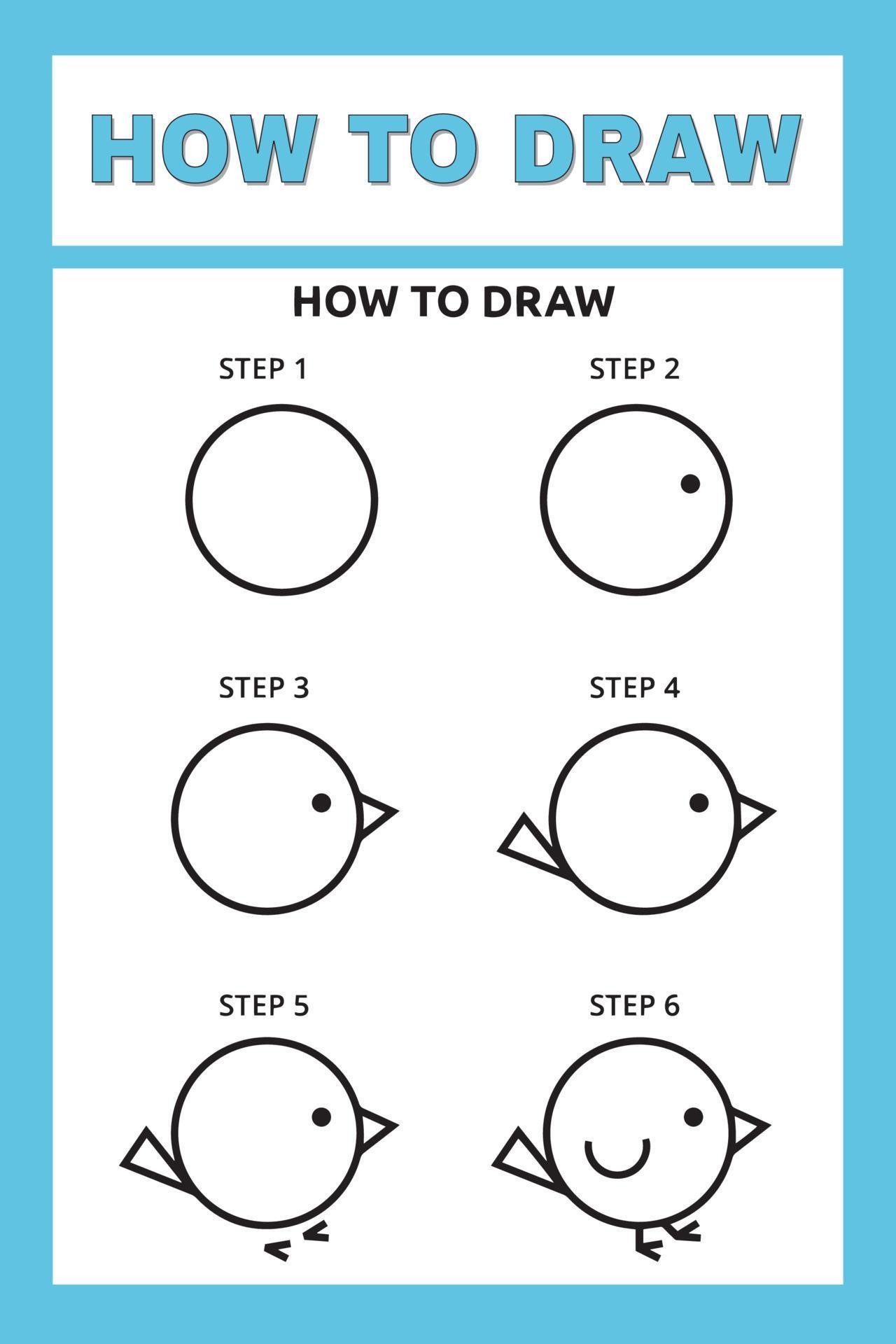 HOW TO DRAW

HOW TO DRAW

STEP 1

STEP 2

STEP 3

STEP 4

STEP 5

STEP 6