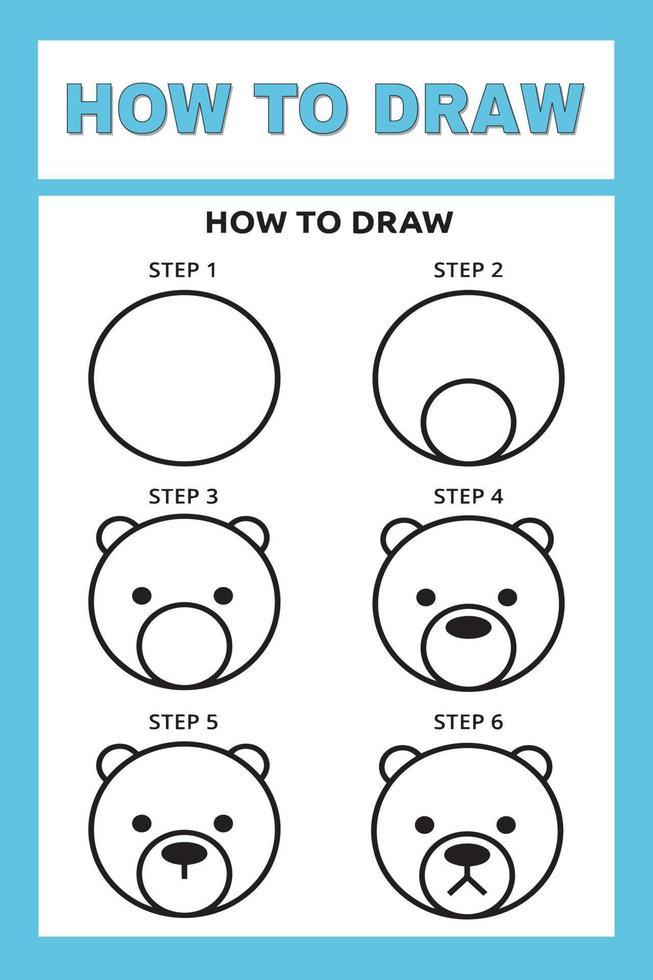 HOW TO DRAW

HOW TO DRAW

STEP 1

STEP 2

STEP 3

STEP 4

STEP 5

STEP 6