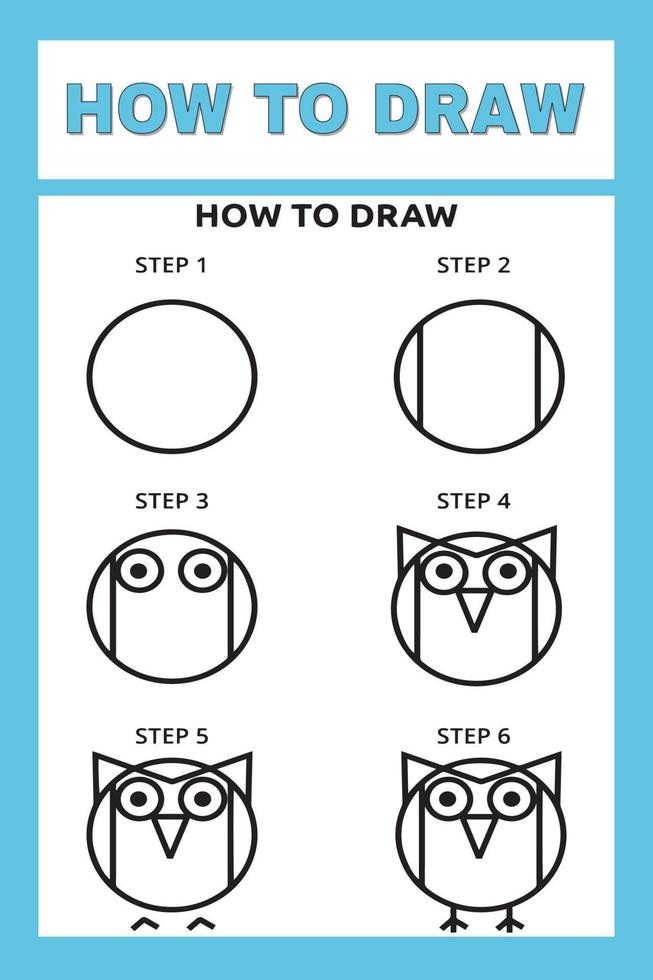 HOW TO DRAW

HOW TO DRAW

STEP 1

STEP 2

STEP 3

STEP 4

STEP 5

STEP 6