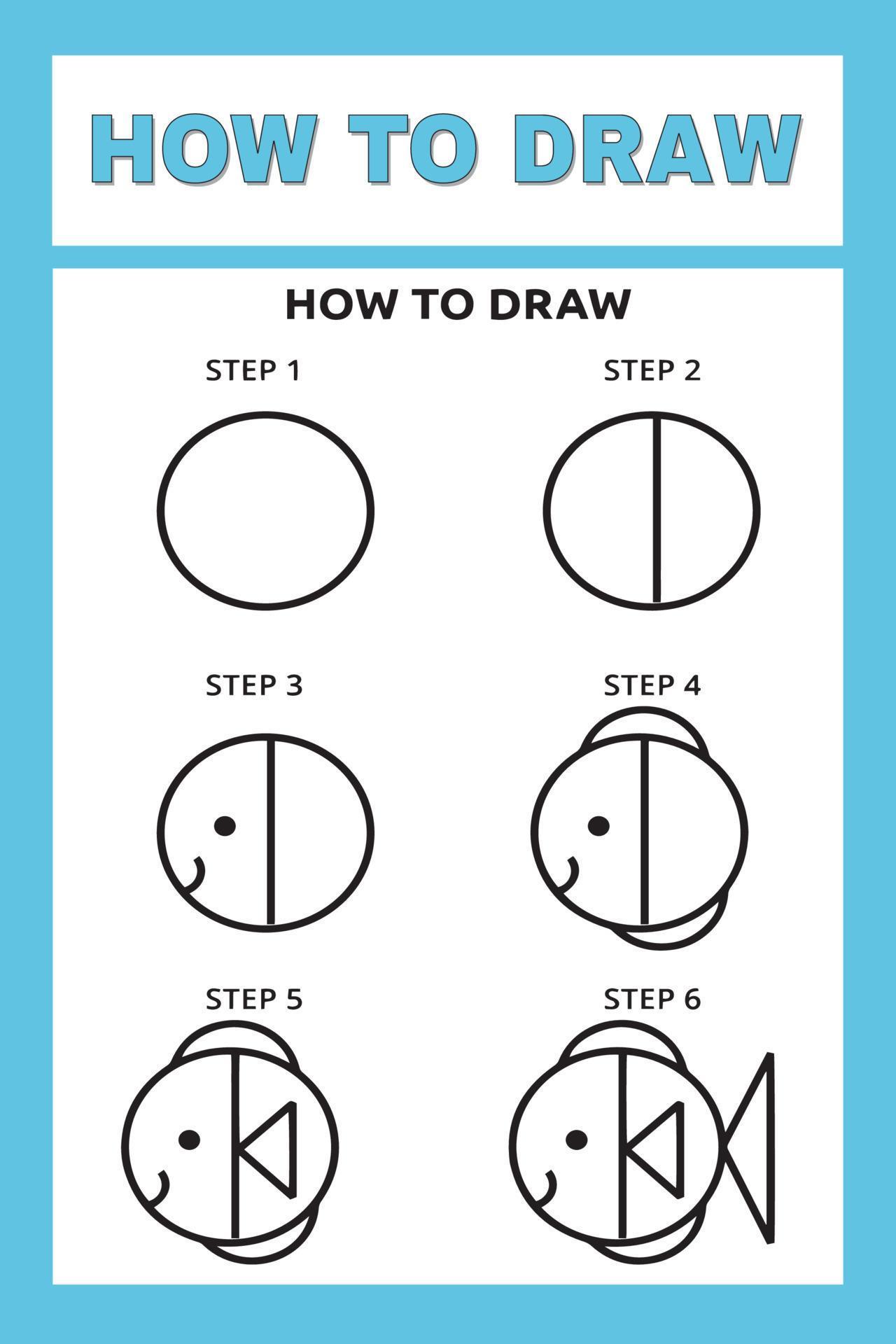 HOW TO DRAW

HOW TO DRAW

STEP 1

STEP 2

STEP 3

STEP 4

STEP 5

STEP 6