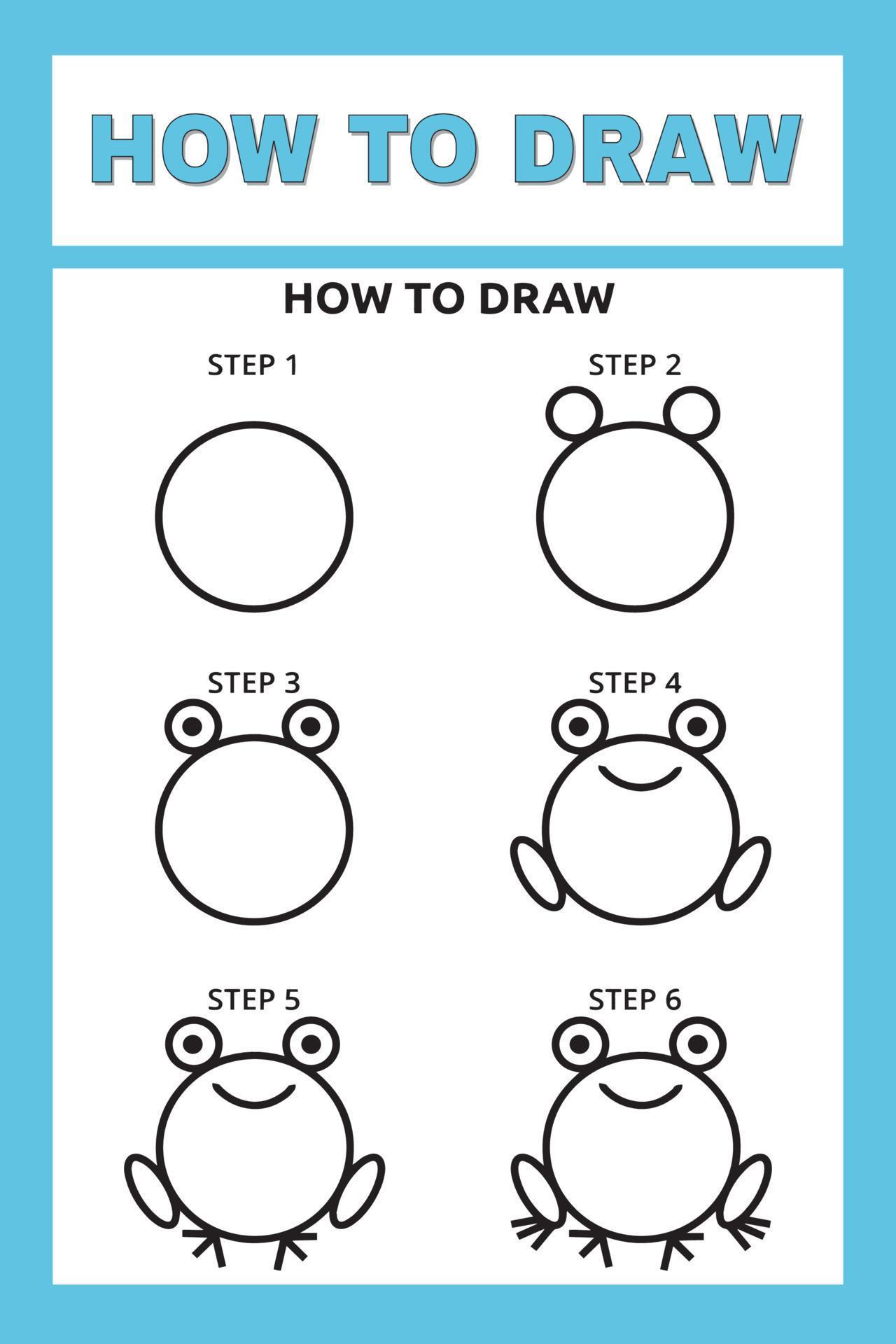 HOW TO DRAW

HOW TO DRAW

STEP 1

STEP 2

STEP 3

STEP 4

STEP 5

STEP 6