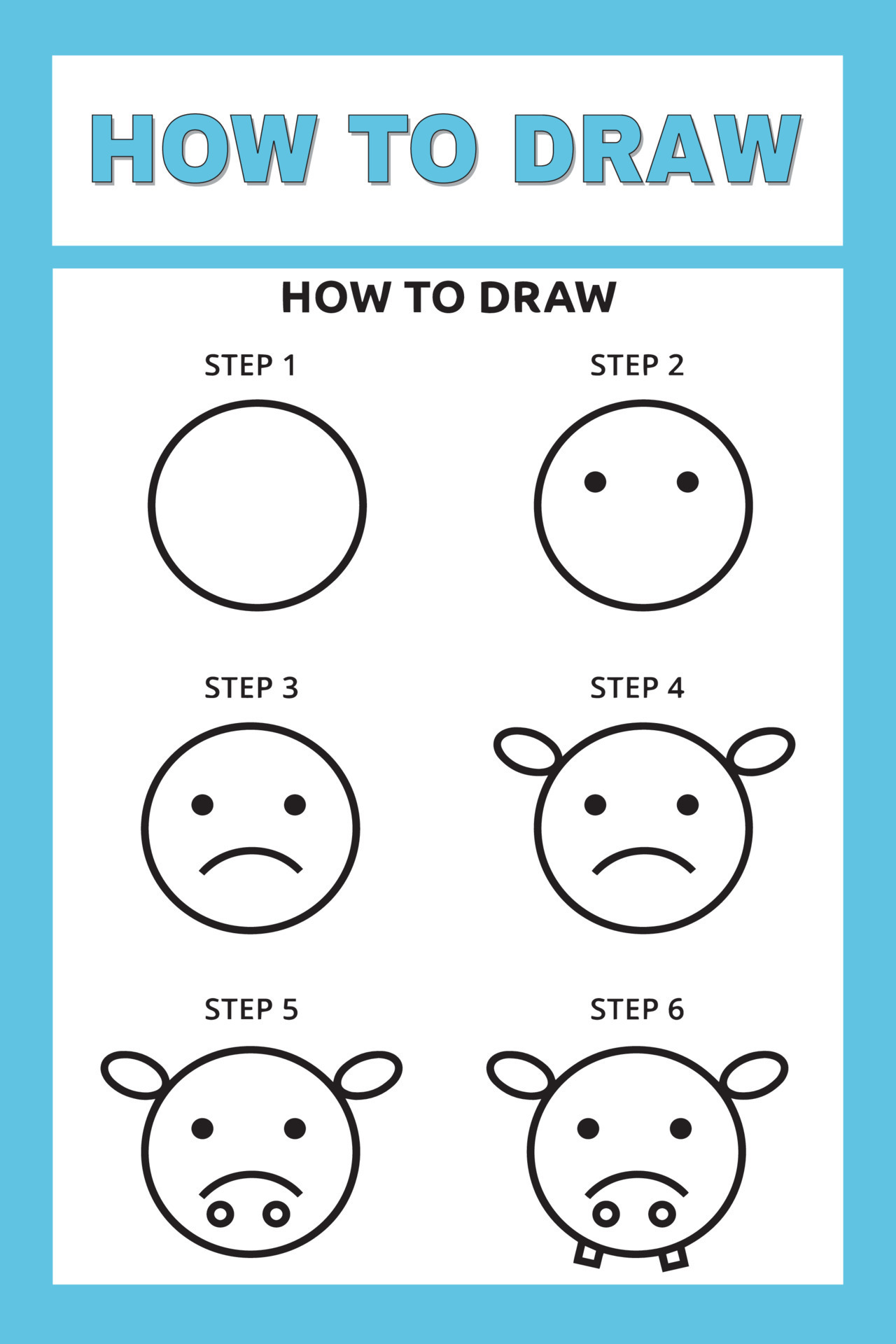 HOW TO DRAW

HOW TO DRAW

STEP 1

STEP 2

STEP 3

STEP 4

STEP 5

STEP 6