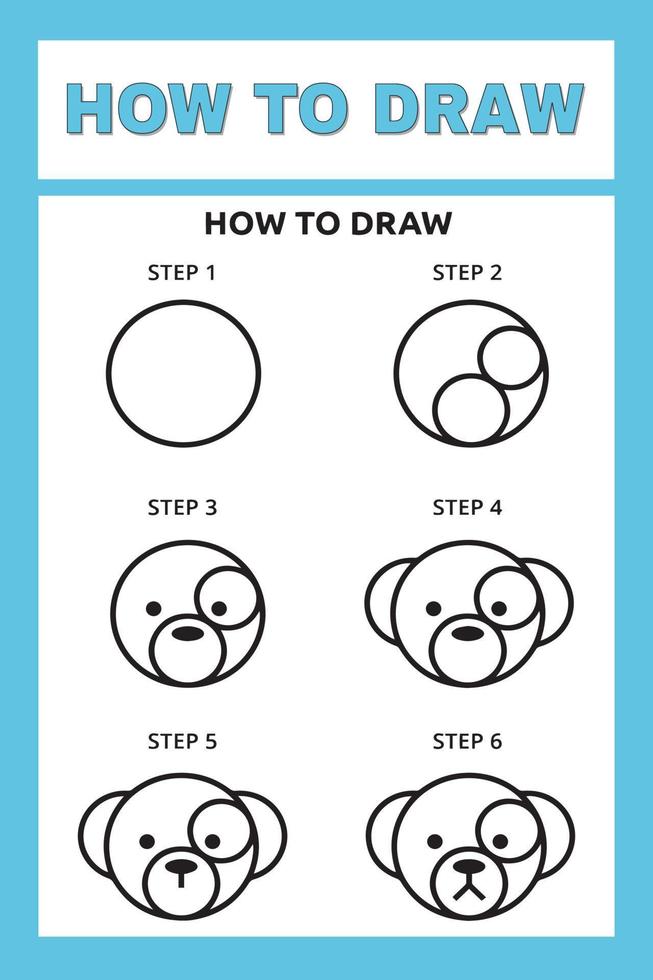 HOW TO DRAW

HOW TO DRAW

STEP 1

STEP 2

STEP 3

STEP 4

STEP 5

STEP 6