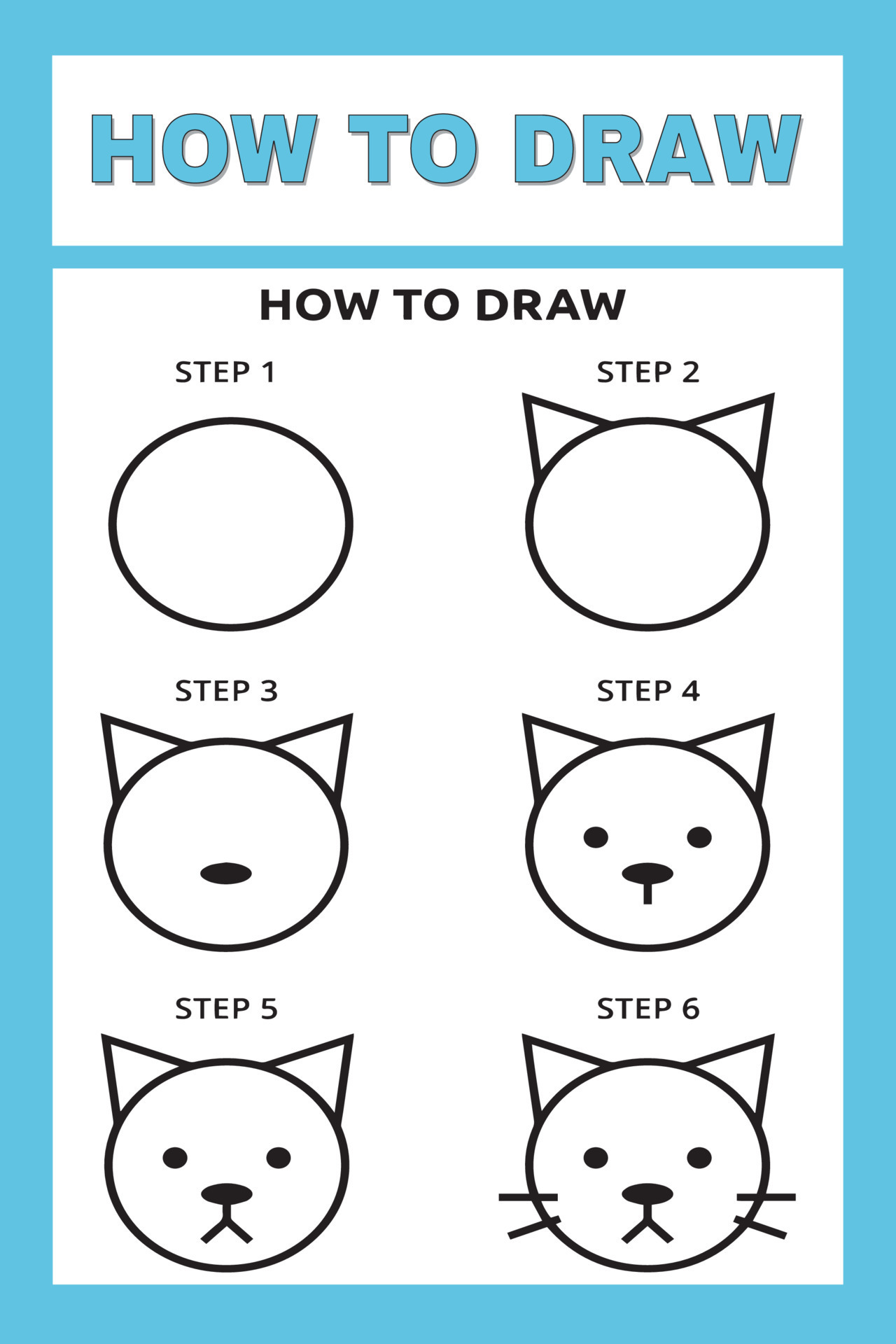 HOW TO DRAW

HOW TO DRAW

STEP 1

STEP 2

STEP 3

STEP 4

STEP 5

STEP 6