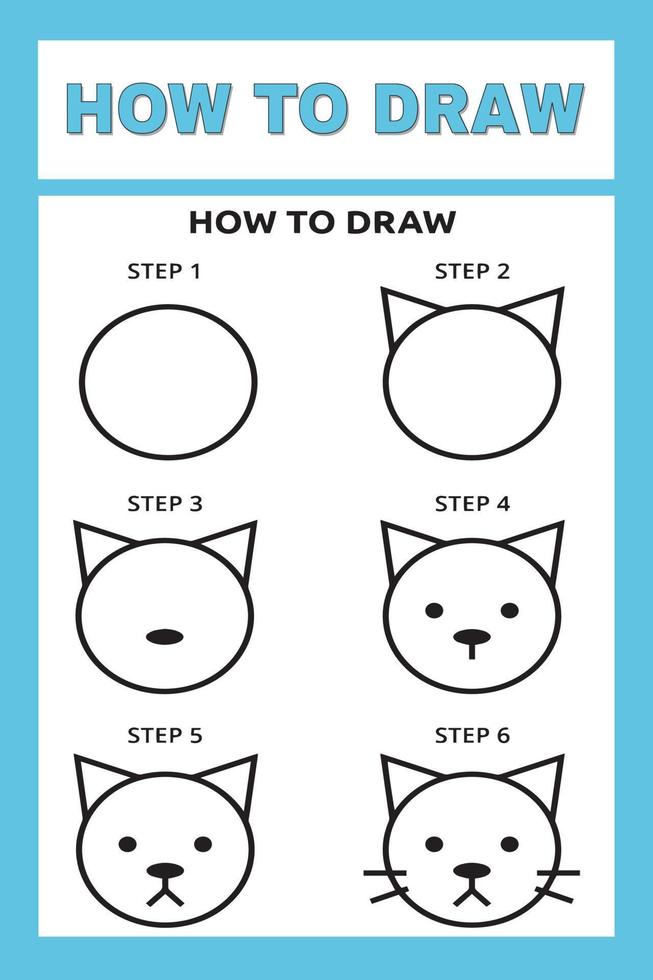 HOW TO DRAW

HOW TO DRAW

STEP 1

STEP 2

STEP 3

STEP 4

STEP 5

STEP 6