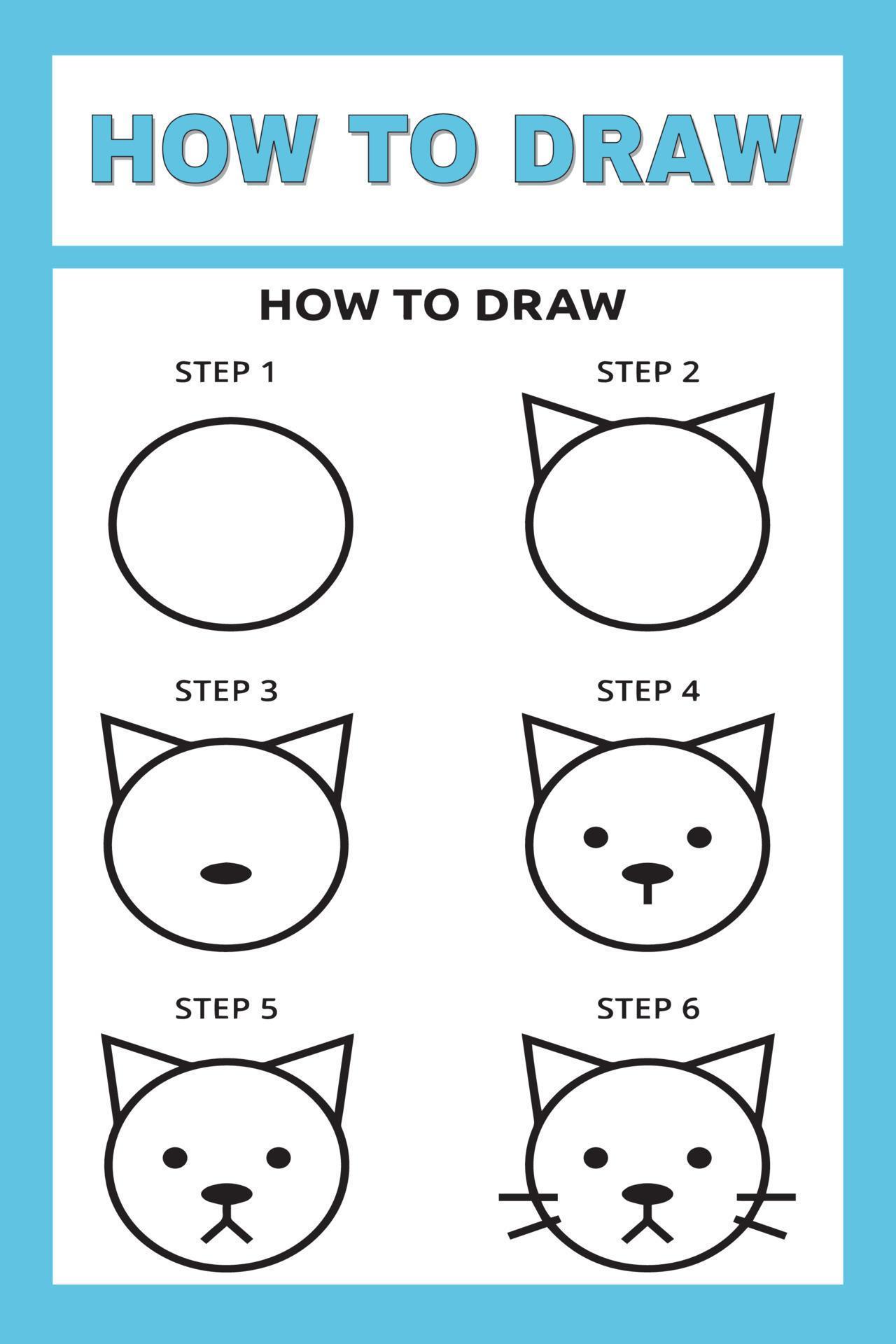 HOW TO DRAW

HOW TO DRAW

STEP 1

STEP 2

STEP 3

STEP 4

STEP 5

STEP 6