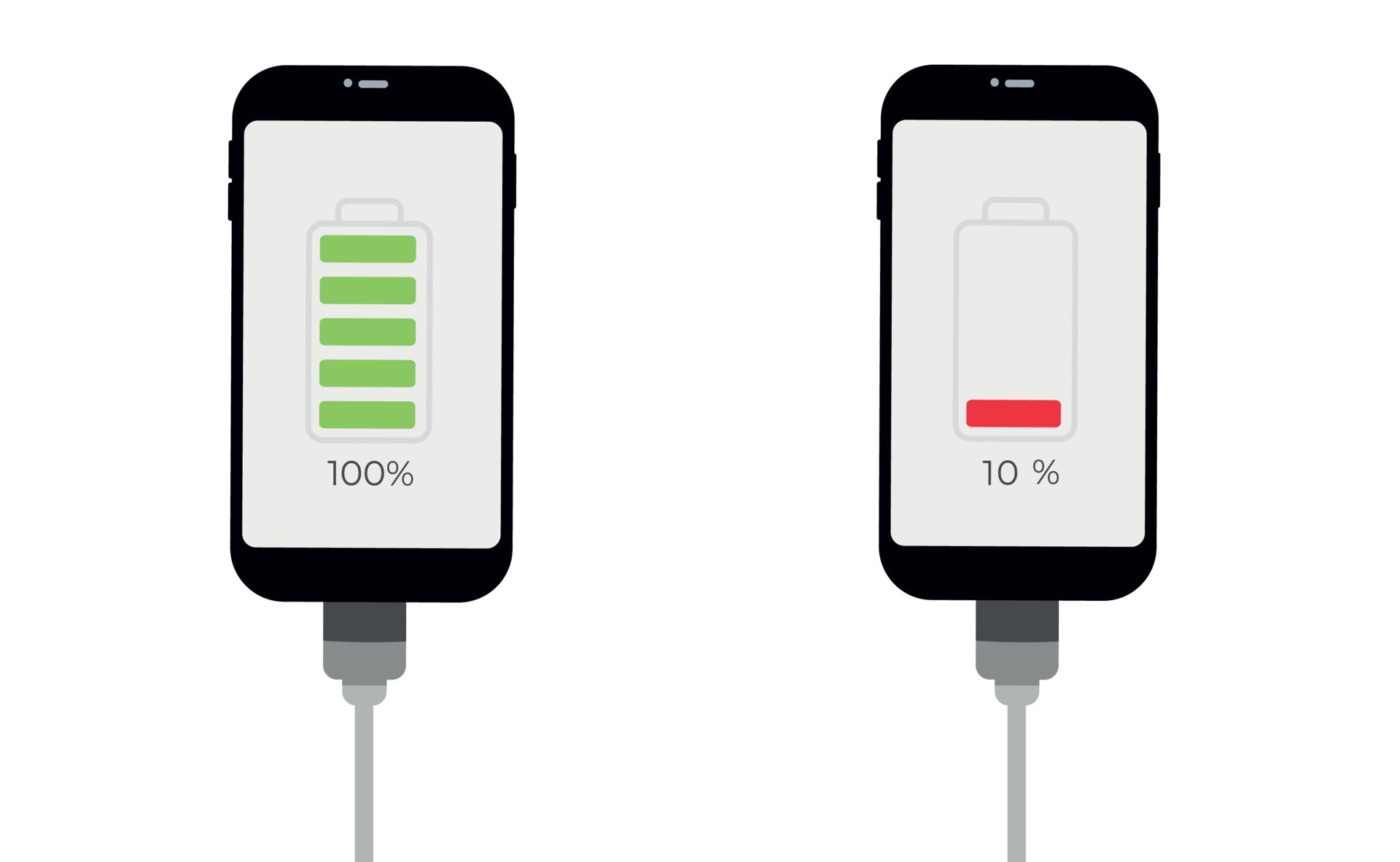 100%

10 %