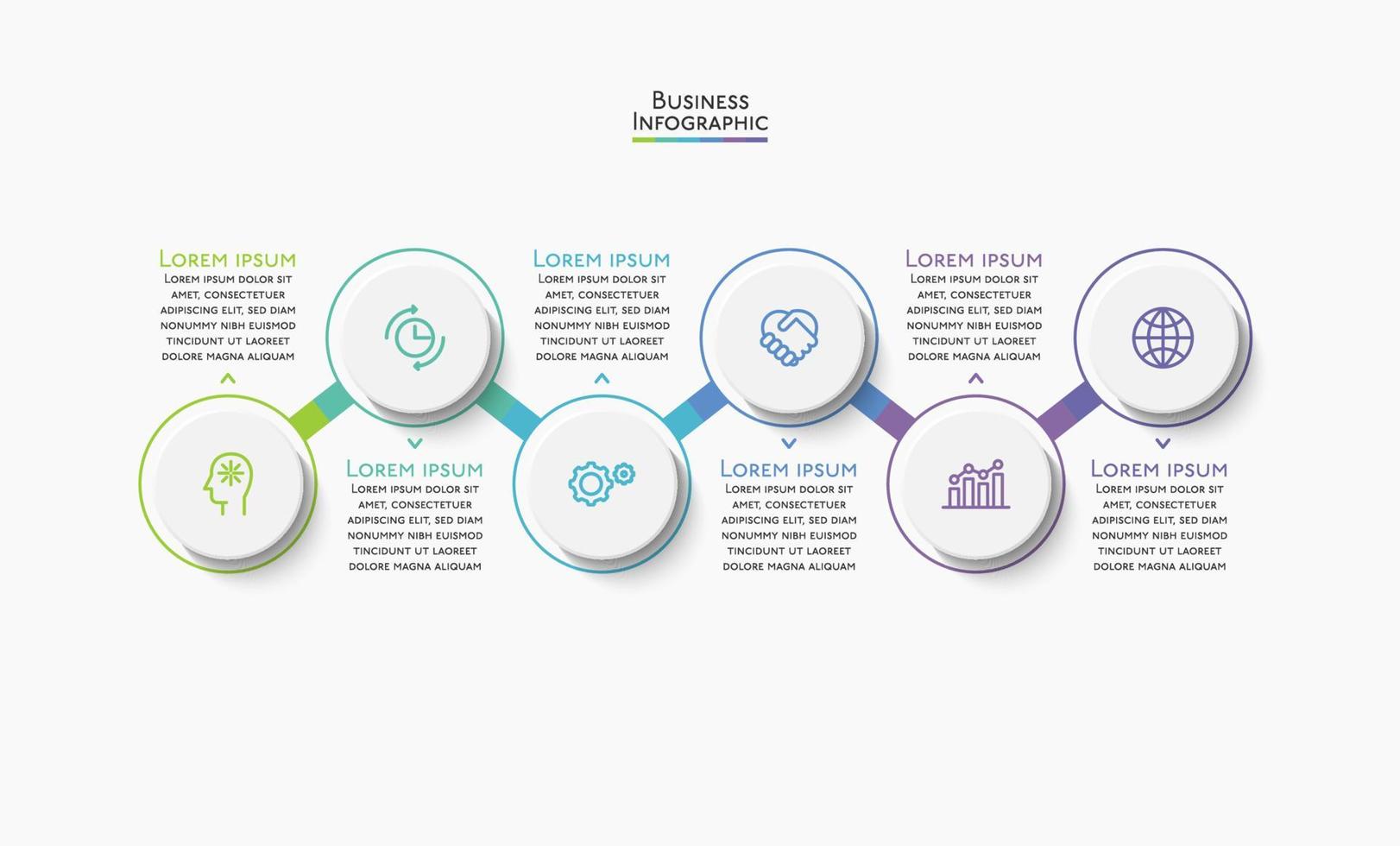 Business Infographic

Lorem ipsum
Lorem ipsum dolor sit amet, consectetuer adipiscing elit, sed diam nonummy nibh euismod tincidunt ut laoreet dolore magna aliquam

Lorem ipsum
Lorem ipsum dolor sit amet, consectetuer adipiscing elit, sed diam nonummy nibh euismod tincidunt ut laoreet dolore magna aliquam

Lorem ipsum
Lorem ipsum dolor sit amet, consectetuer adipiscing elit, sed diam nonummy nibh euismod tincidunt ut laoreet dolore magna aliquam

Lorem ipsum
Lorem ipsum dolor sit amet, consectetuer adipiscing elit, sed diam nonummy nibh euismod tincidunt ut laoreet dolore magna aliquam

Lorem ipsum
Lorem ipsum dolor sit amet, consectetuer adipiscing elit, sed diam nonummy nibh euismod tincidunt ut laoreet dolore magna aliquam

Lorem ipsum
Lorem ipsum dolor sit amet, consectetuer adipiscing elit, sed diam nonummy nibh euismod tincidunt ut laoreet dolore magna aliquam