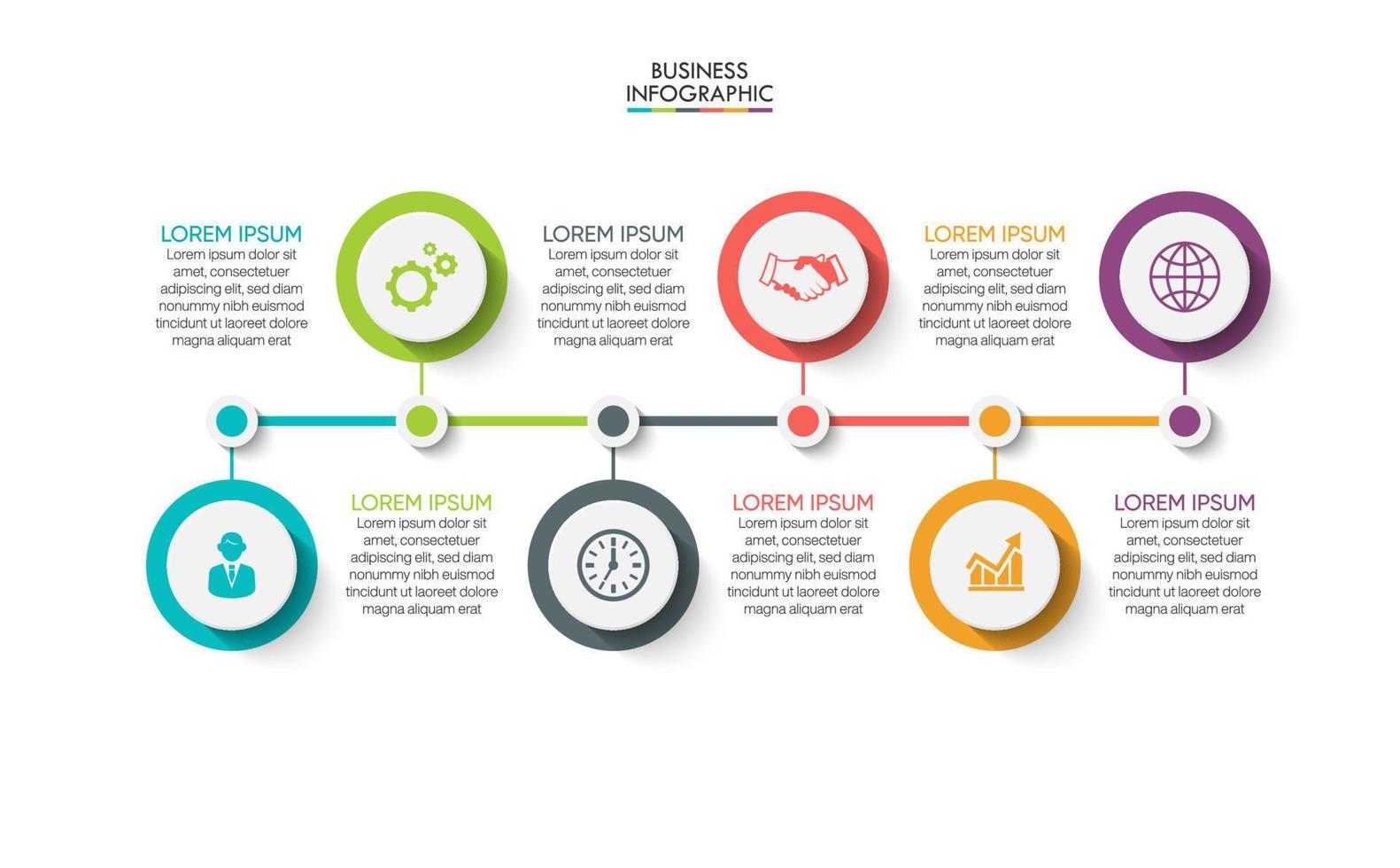 BUSINESS
INFOGRAPHIC

LOREM IPSUM
Lorem ipsum dolor sit amet, consectetuer adipiscing elit, sed diam nonummy nibh euismod tincidunt ut laoreet dolore magna aliquam erat

LOREM IPSUM
Lorem ipsum dolor sit amet, consectetuer adipiscing elit, sed diam nonummy nibh euismod tincidunt ut laoreet dolore magna aliquam erat

LOREM IPSUM
Lorem ipsum dolor sit amet, consectetuer adipiscing elit, sed diam nonummy nibh euismod tincidunt ut laoreet dolore magna aliquam erat

LOREM IPSUM
Lorem ipsum dolor sit amet, consectetuer adipiscing elit, sed diam nonummy nibh euismod tincidunt ut laoreet dolore magna aliquam erat

LOREM IPSUM
Lorem ipsum dolor sit amet, consectetuer adipiscing elit, sed diam nonummy nibh euismod tincidunt ut laoreet dolore magna aliquam erat

LOREM IPSUM
Lorem ipsum dolor sit amet, consectetuer adipiscing elit, sed diam nonummy nibh euismod tincidunt ut laoreet dolore magna aliquam erat