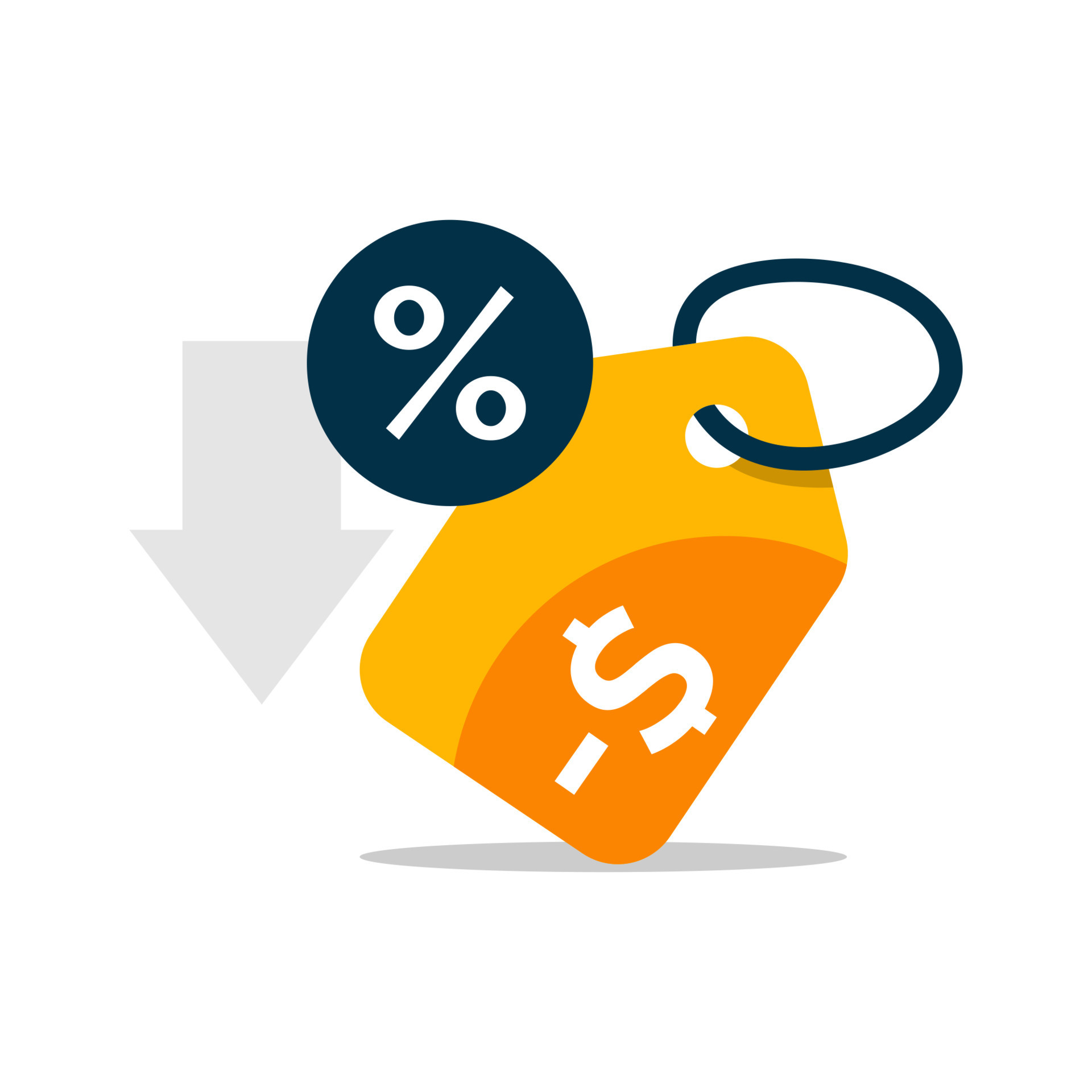 %

-$