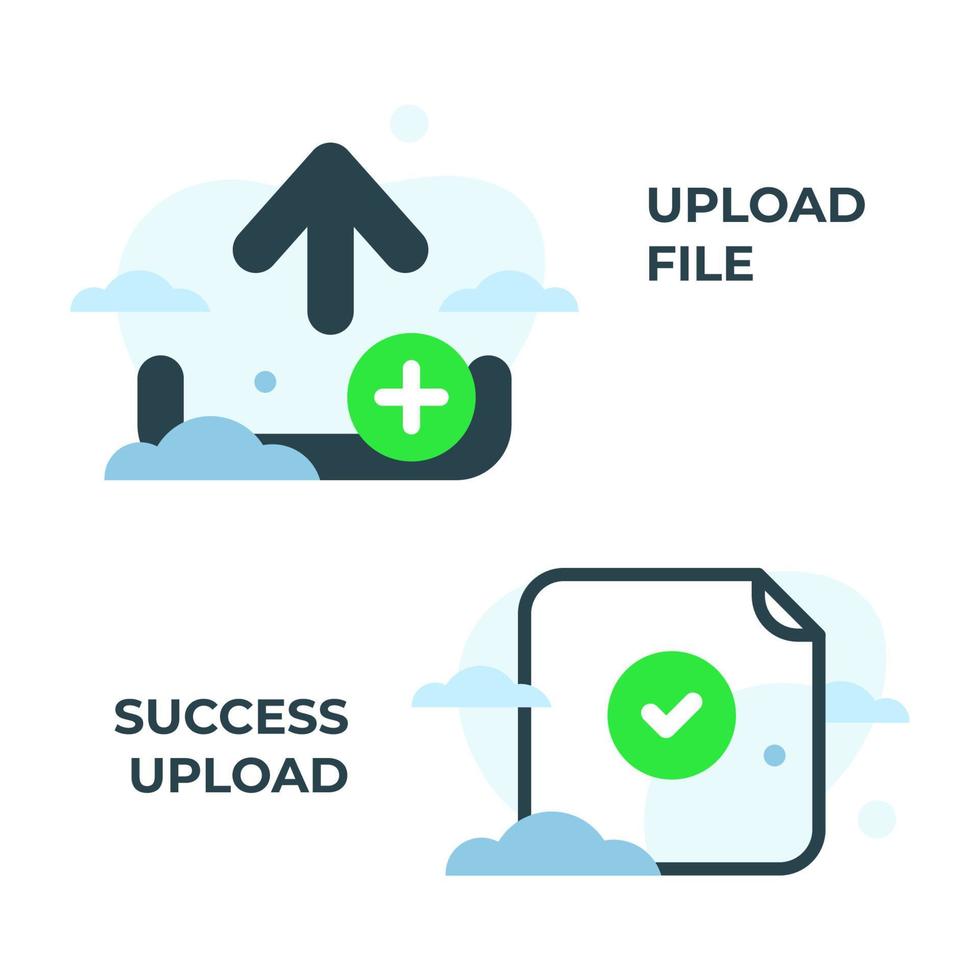 UPLOAD FILE

SUCCESS UPLOAD