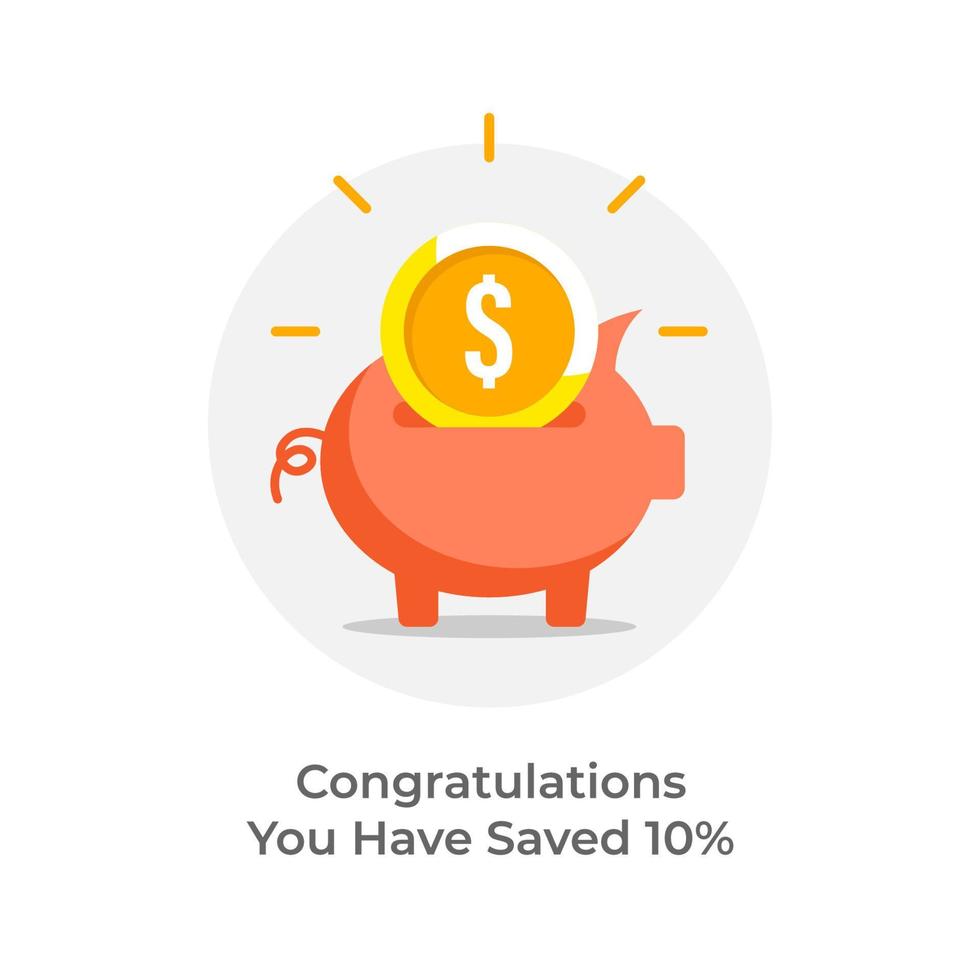 $

Congratulations
You Have Saved 10%