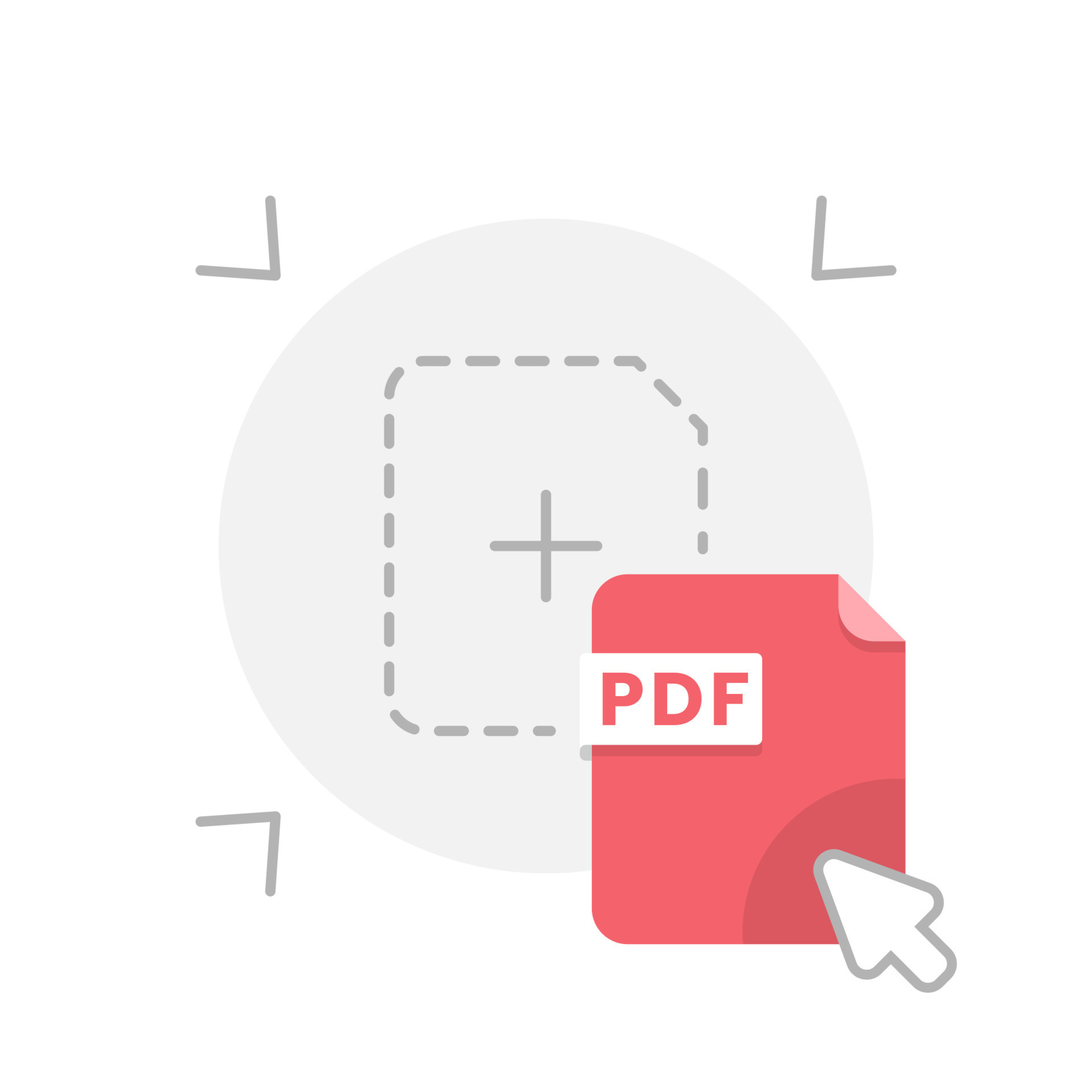 PDF