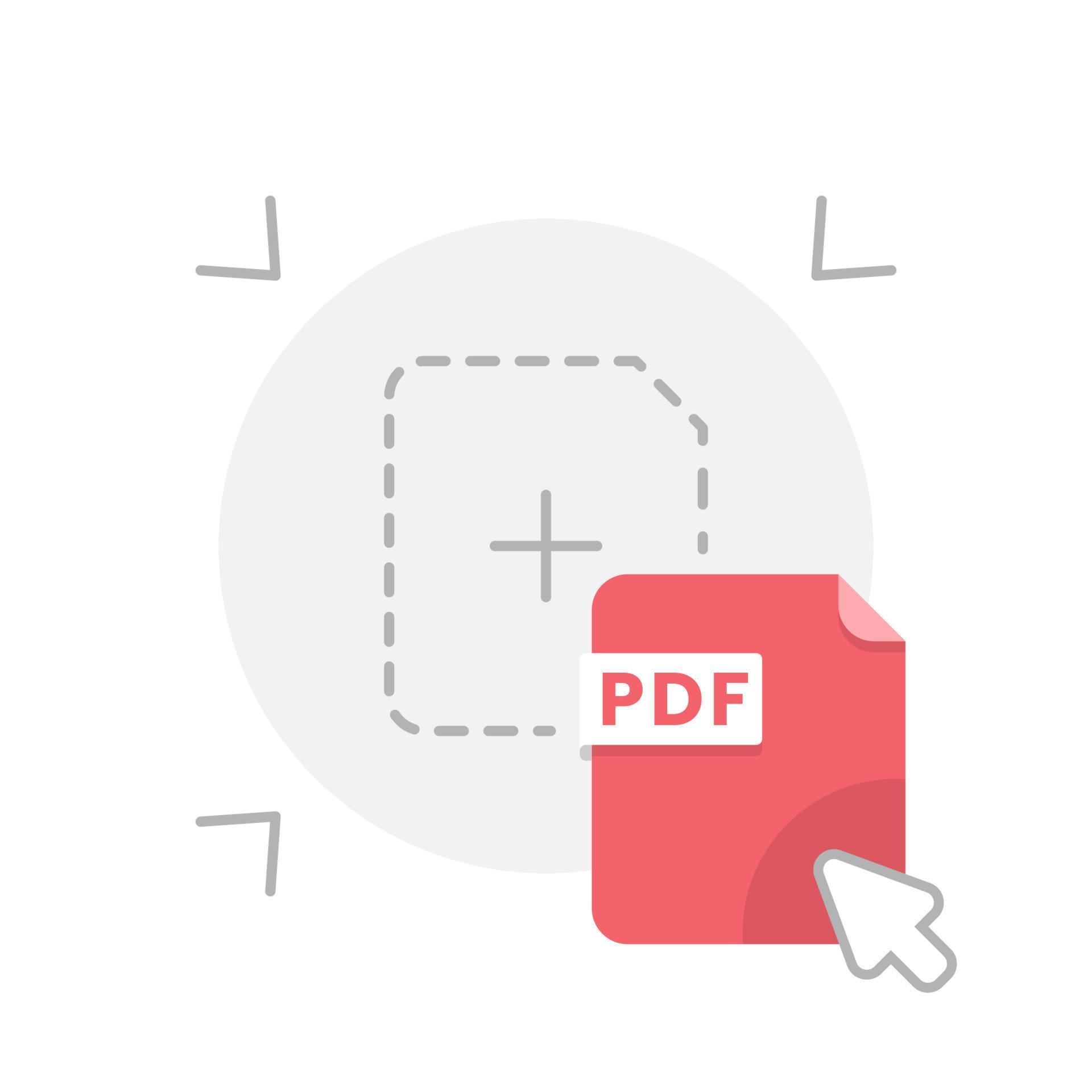 PDF