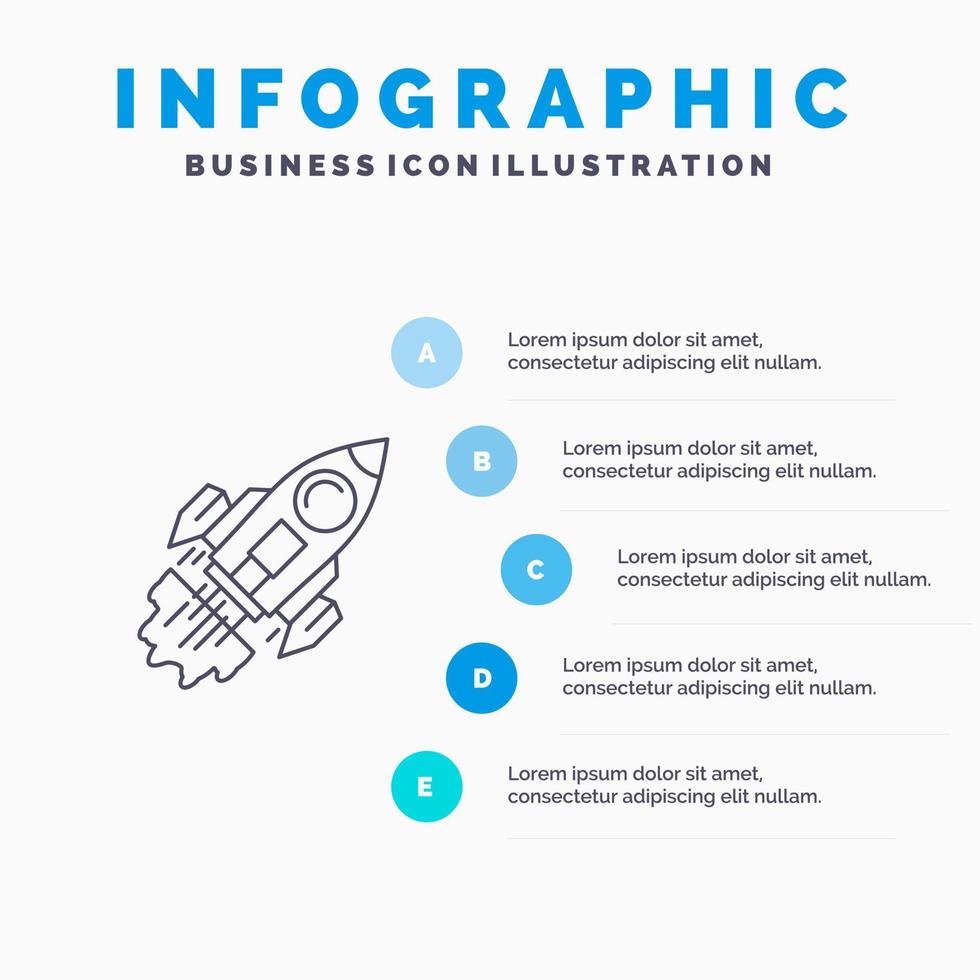 INFOGRAPHIC

BUSINESS ICON ILLUSTRATION

A

Lorem ipsum dolor sit amet, consectetur adipiscing elit nullam.

B

Lorem ipsum dolor sit amet, consectetur adipiscing elit nullam.

C

Lorem ipsum dolor sit amet, consectetur adipiscing elit nullam.

D

Lorem ipsum dolor sit amet, consectetur adipiscing elit nullam.

E

Lorem ipsum dolor sit amet, consectetur adipiscing elit nullam.