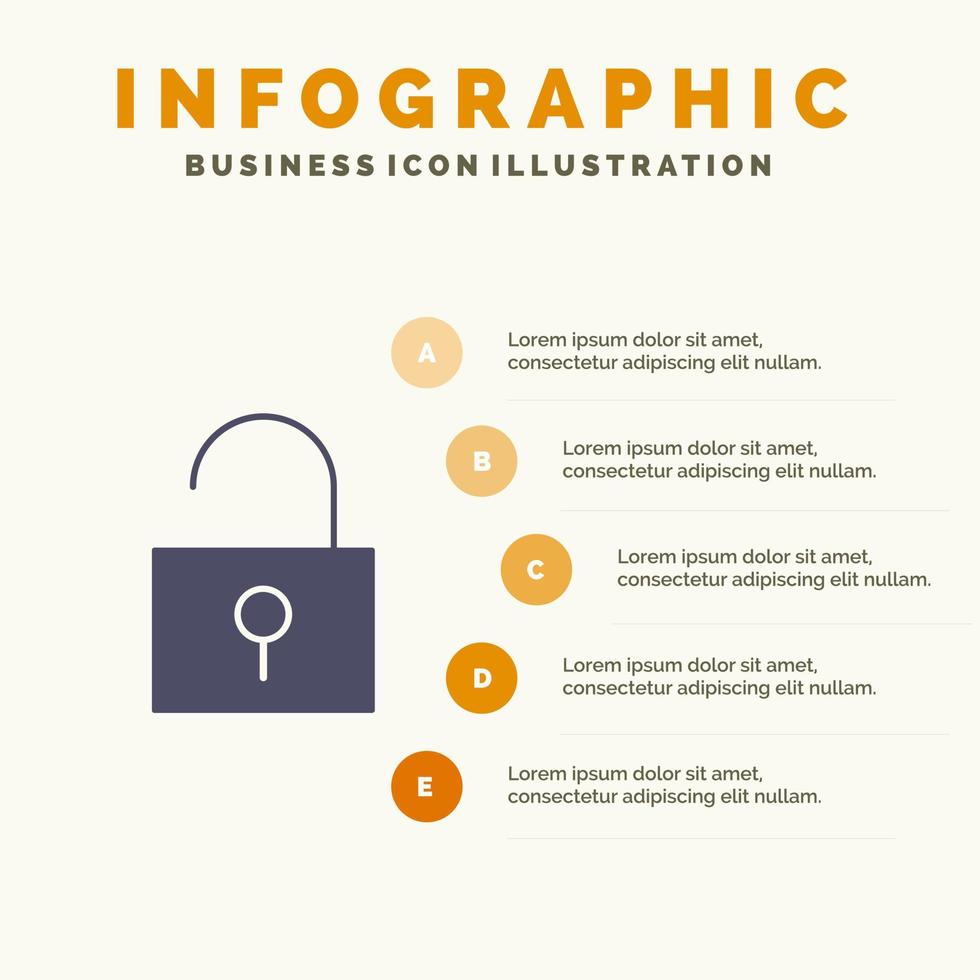 INFOGRAPHIC
BUSINESS ICON ILLUSTRATION

A
Lorem ipsum dolor sit amet, consectetur adipiscing elit nullam.

B
Lorem ipsum dolor sit amet, consectetur adipiscing elit nullam.

C
Lorem ipsum dolor sit amet, consectetur adipiscing elit nullam.

D
Lorem ipsum dolor sit amet, consectetur adipiscing elit nullam.

E
Lorem ipsum dolor sit amet, consectetur adipiscing elit nullam.