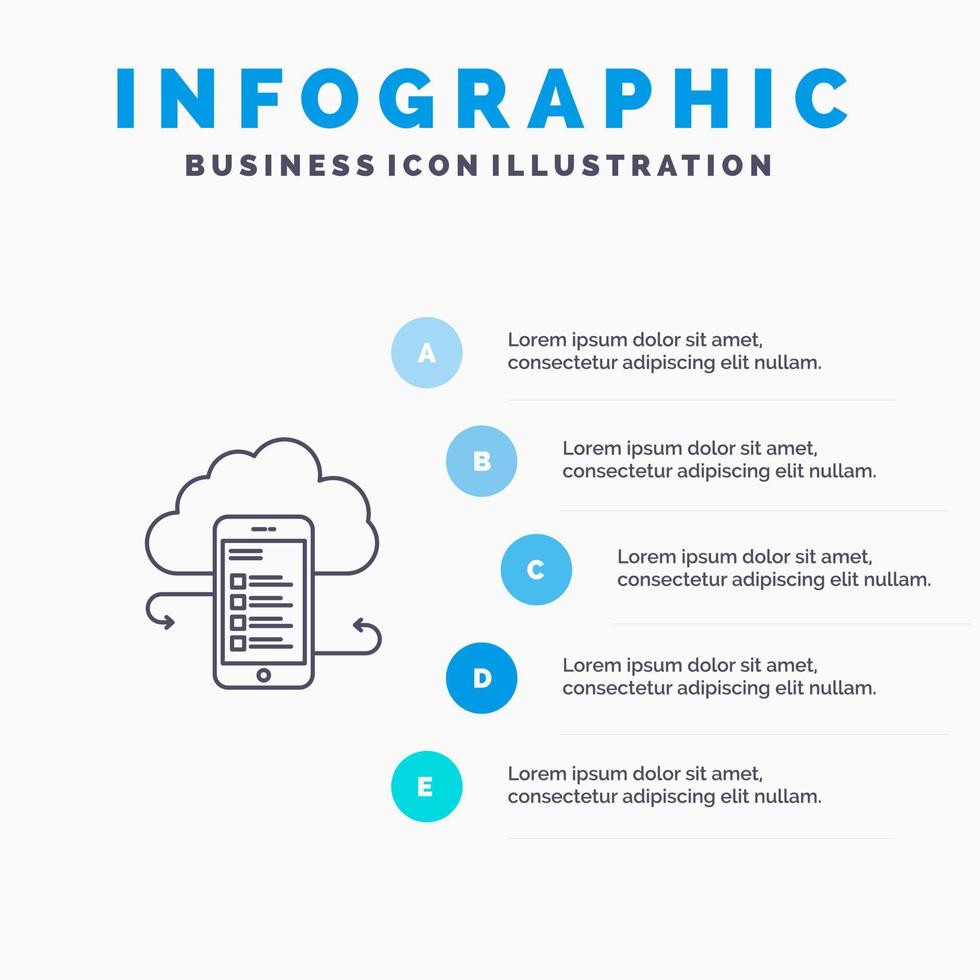 INFOGRAPHIC
BUSINESS ICON ILLUSTRATION

A
Lorem ipsum dolor sit amet, consectetur adipiscing elit nullam.

B
Lorem ipsum dolor sit amet, consectetur adipiscing elit nullam.

C
Lorem ipsum dolor sit amet, consectetur adipiscing elit nullam.

D
Lorem ipsum dolor sit amet, consectetur adipiscing elit nullam.

E
Lorem ipsum dolor sit amet, consectetur adipiscing elit nullam.