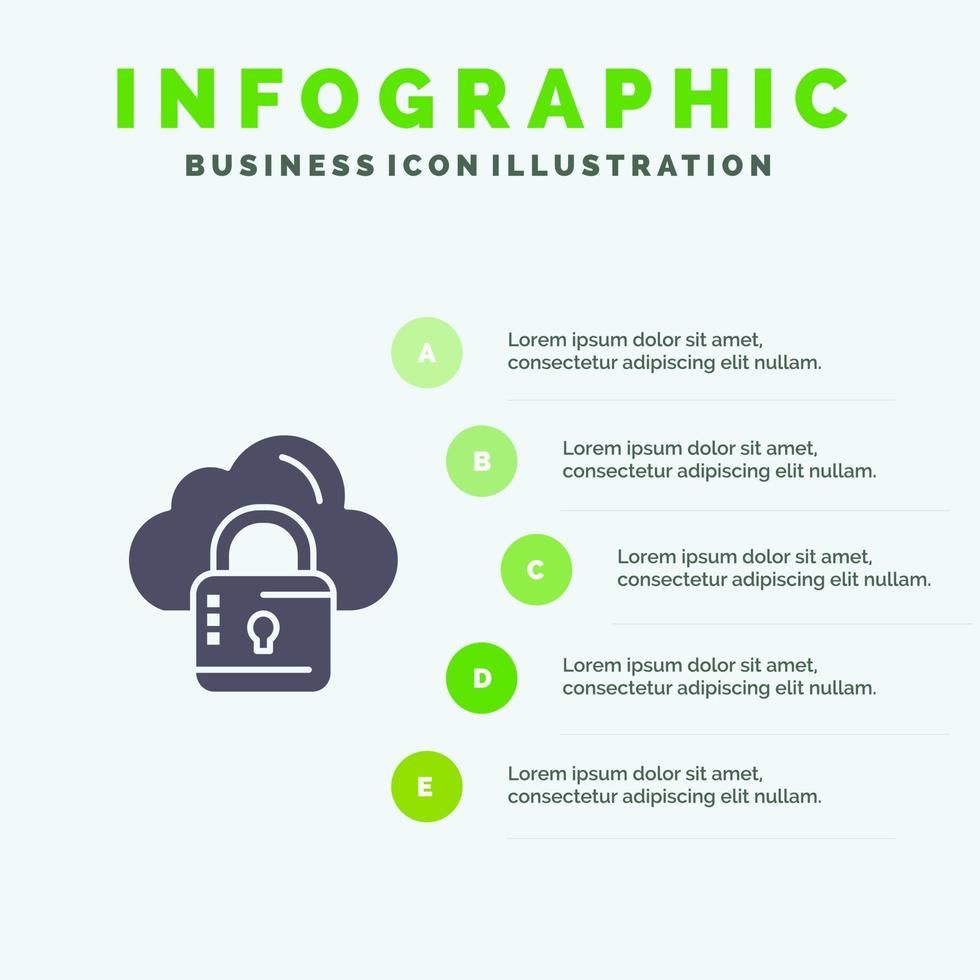 INFOGRAPHIC
BUSINESS ICON ILLUSTRATION

A
Lorem ipsum dolor sit amet, consectetur adipiscing elit nullam.

B
Lorem ipsum dolor sit amet, consectetur adipiscing elit nullam.

C
Lorem ipsum dolor sit amet, consectetur adipiscing elit nullam.

D
Lorem ipsum dolor sit amet, consectetur adipiscing elit nullam.

E
Lorem ipsum dolor sit amet, consectetur adipiscing elit nullam.