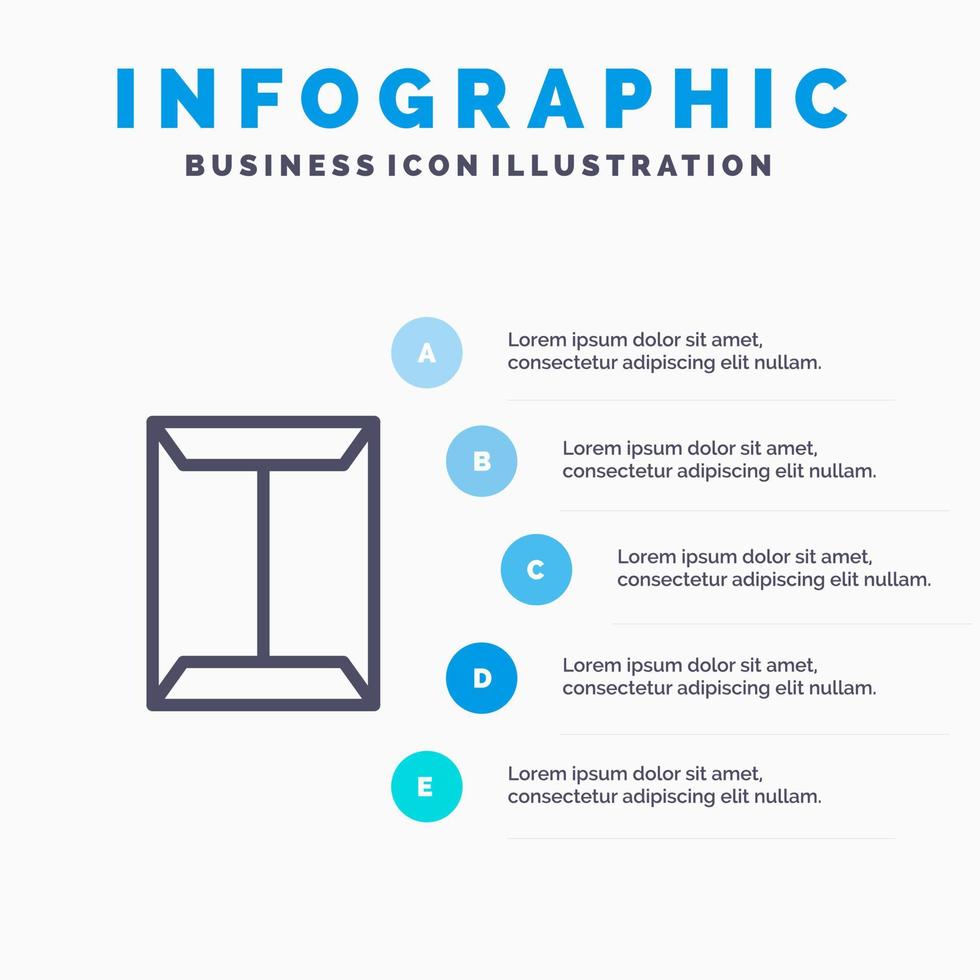 INFOGRAPHIC
BUSINESS ICON ILLUSTRATION

A
Lorem ipsum dolor sit amet, consectetur adipiscing elit nullam.

B
Lorem ipsum dolor sit amet, consectetur adipiscing elit nullam.

C
Lorem ipsum dolor sit amet, consectetur adipiscing elit nullam.

D
Lorem ipsum dolor sit amet, consectetur adipiscing elit nullam.

E
Lorem ipsum dolor sit amet, consectetur adipiscing elit nullam.