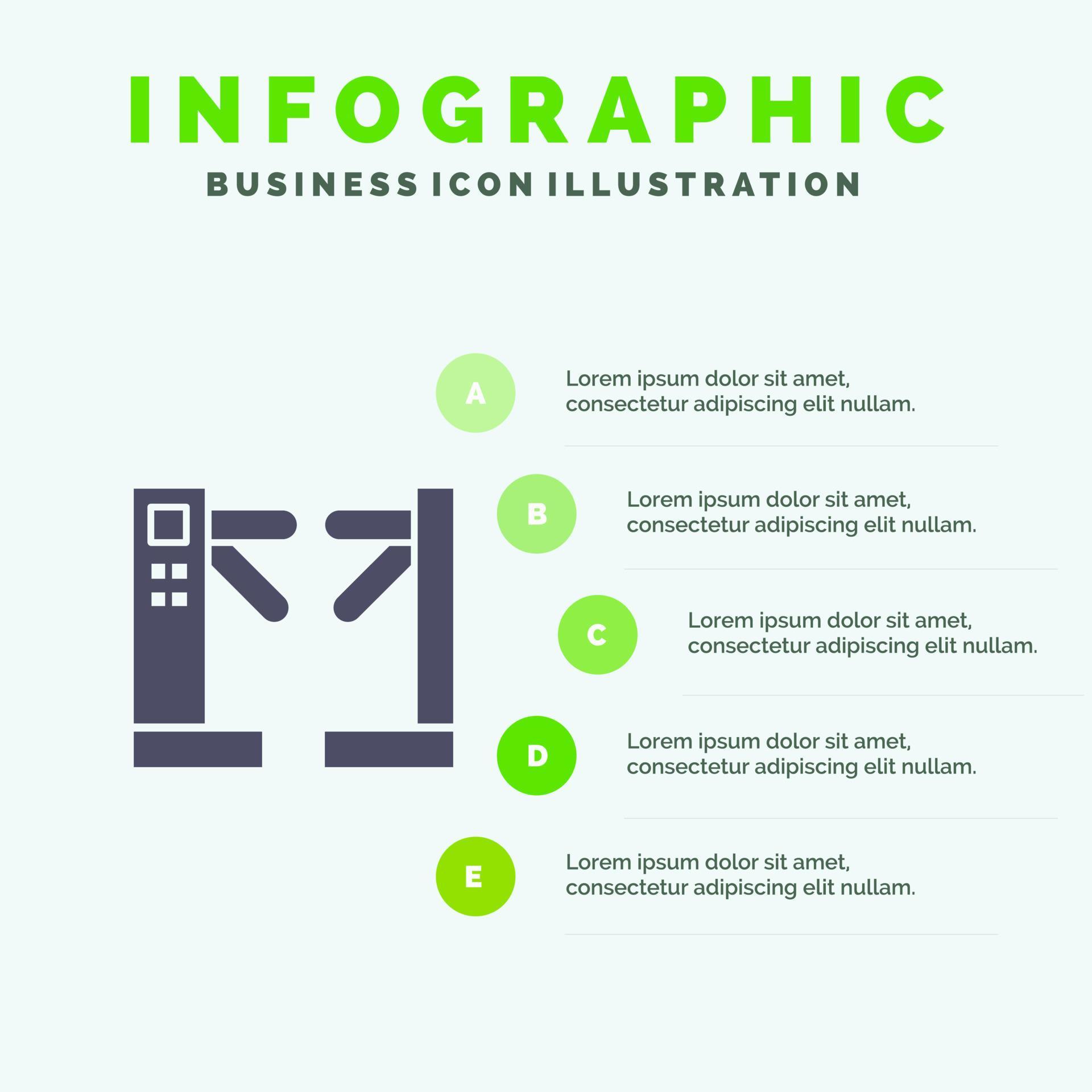 INFOGRAPHIC

BUSINESS ICON ILLUSTRATION

A

Lorem ipsum dolor sit amet, consectetur adipiscing elit nullam.

B

Lorem ipsum dolor sit amet, consectetur adipiscing elit nullam.

C

Lorem ipsum dolor sit amet, consectetur adipiscing elit nullam.

D

Lorem ipsum dolor sit amet, consectetur adipiscing elit nullam.

E

Lorem ipsum dolor sit amet, consectetur adipiscing elit nullam.