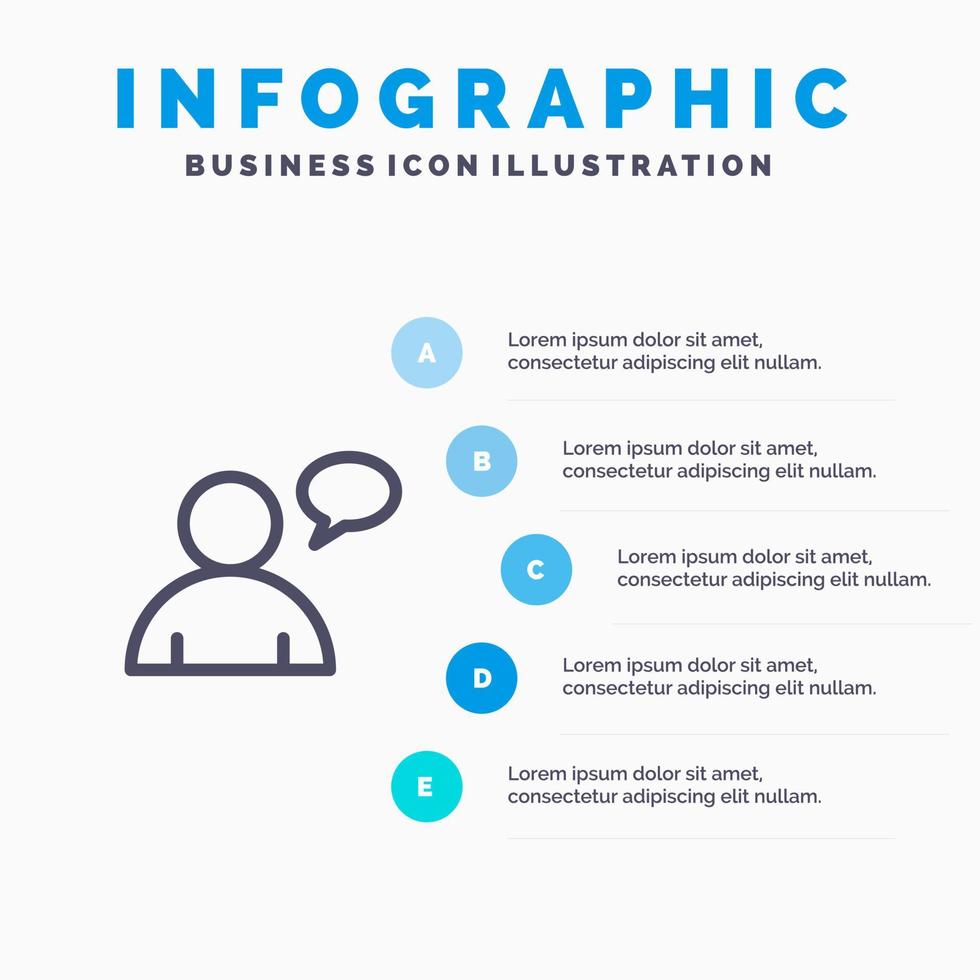 INFOGRAPHIC
BUSINESS ICON ILLUSTRATION

A
Lorem ipsum dolor sit amet, consectetur adipiscing elit nullam.

B
Lorem ipsum dolor sit amet, consectetur adipiscing elit nullam.

C
Lorem ipsum dolor sit amet, consectetur adipiscing elit nullam.

D
Lorem ipsum dolor sit amet, consectetur adipiscing elit nullam.

E
Lorem ipsum dolor sit amet, consectetur adipiscing elit nullam.