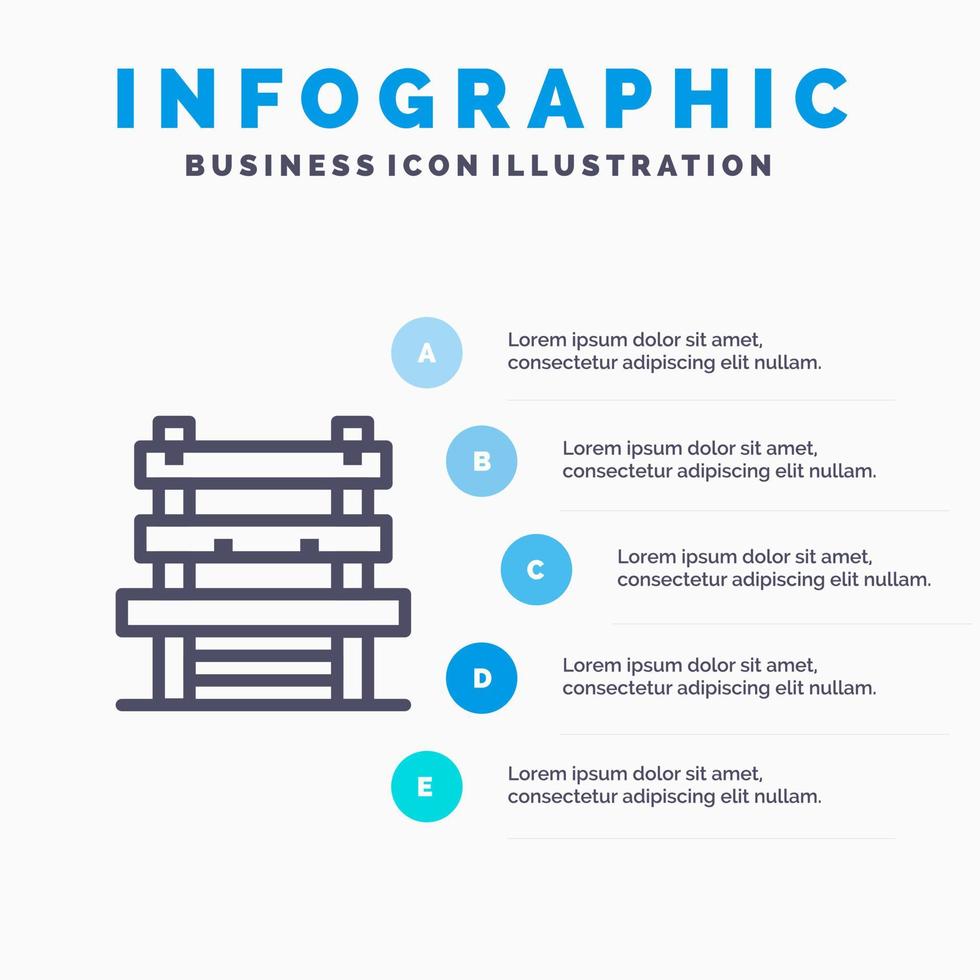 INFOGRAPHIC
BUSINESS ICON ILLUSTRATION

A
Lorem ipsum dolor sit amet, consectetur adipiscing elit nullam.

B
Lorem ipsum dolor sit amet, consectetur adipiscing elit nullam.

C
Lorem ipsum dolor sit amet, consectetur adipiscing elit nullam.

D
Lorem ipsum dolor sit amet, consectetur adipiscing elit nullam.

E
Lorem ipsum dolor sit amet, consectetur adipiscing elit nullam.