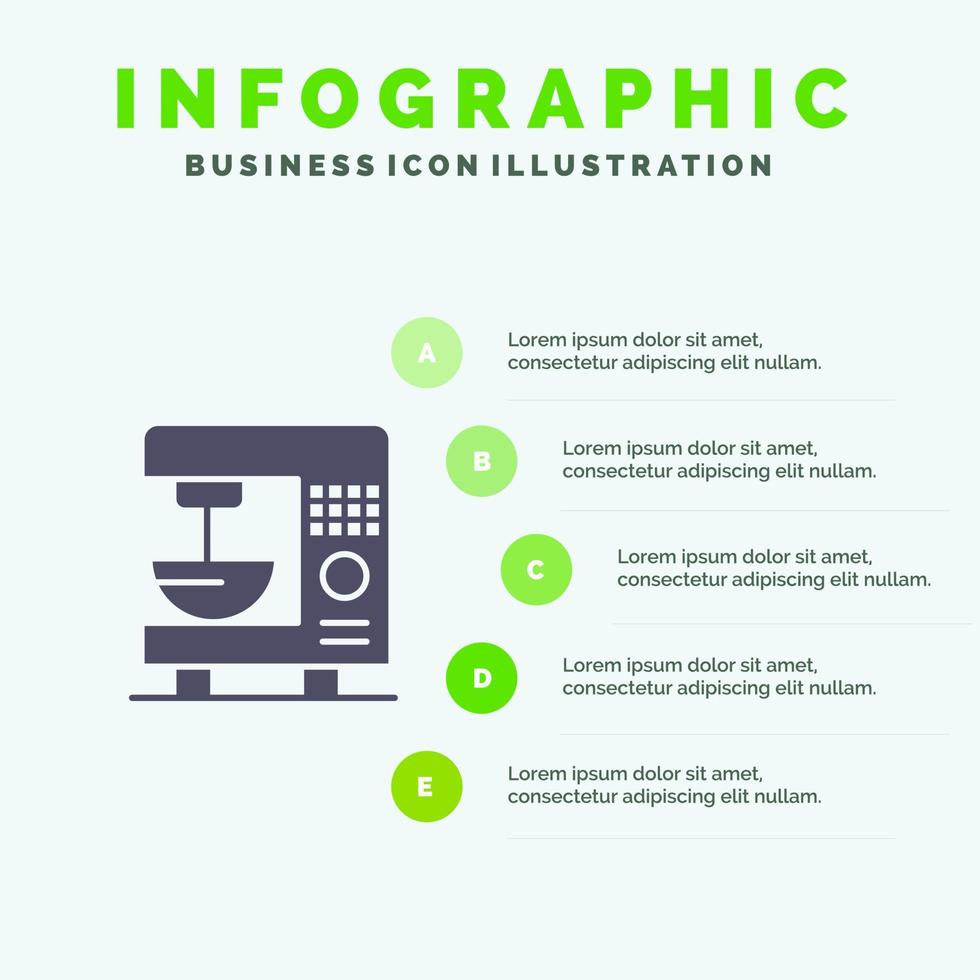 INFOGRAPHIC
BUSINESS ICON ILLUSTRATION

A
Lorem ipsum dolor sit amet, consectetur adipiscing elit nullam.

B
Lorem ipsum dolor sit amet, consectetur adipiscing elit nullam.

C
Lorem ipsum dolor sit amet, consectetur adipiscing elit nullam.

D
Lorem ipsum dolor sit amet, consectetur adipiscing elit nullam.

E
Lorem ipsum dolor sit amet, consectetur adipiscing elit nullam.