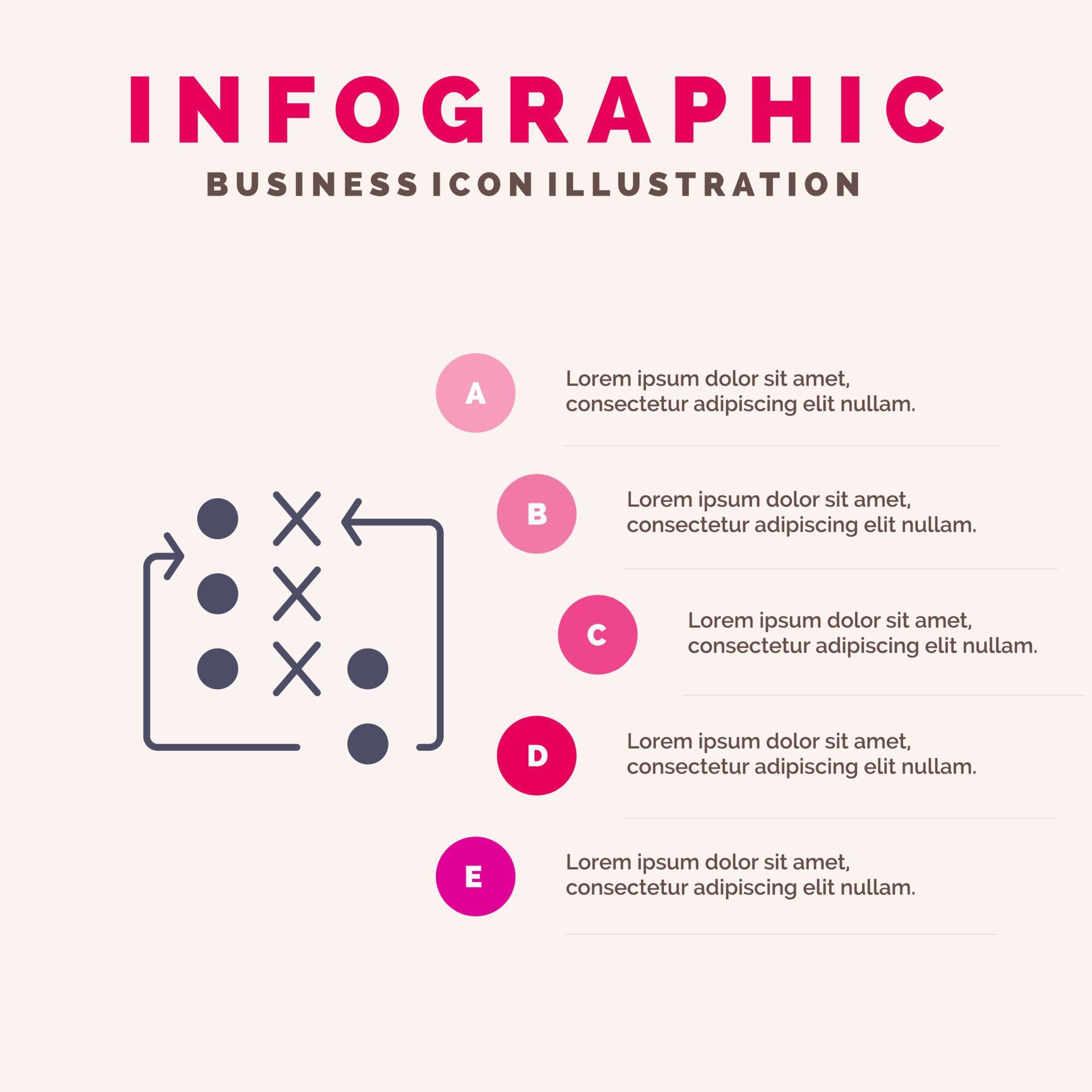 INFOGRAPHIC

BUSINESS ICON ILLUSTRATION

A

Lorem ipsum dolor sit amet, consectetur adipiscing elit nullam.

B

Lorem ipsum dolor sit amet, consectetur adipiscing elit nullam.

C

Lorem ipsum dolor sit amet, consectetur adipiscing elit nullam.

D

Lorem ipsum dolor sit amet, consectetur adipiscing elit nullam.

E

Lorem ipsum dolor sit amet, consectetur adipiscing elit nullam.