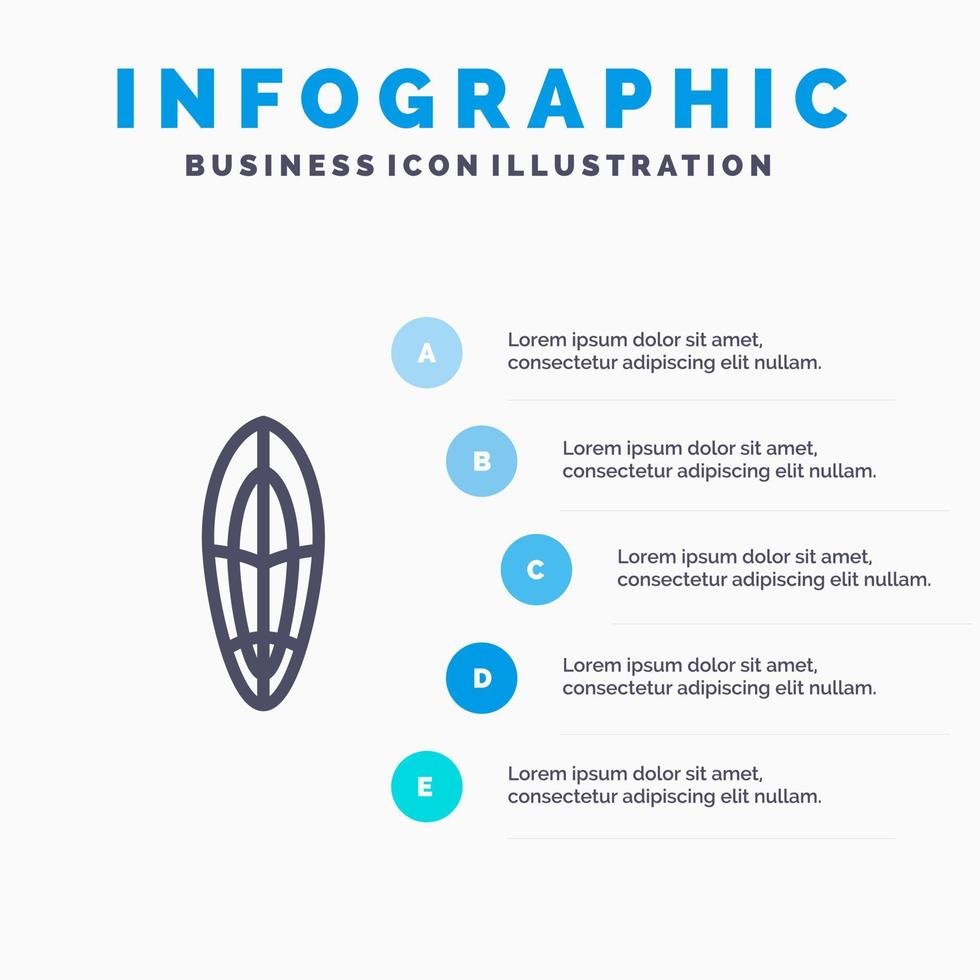 INFOGRAPHIC
BUSINESS ICON ILLUSTRATION

A
Lorem ipsum dolor sit amet, consectetur adipiscing elit nullam.

B
Lorem ipsum dolor sit amet, consectetur adipiscing elit nullam.

C
Lorem ipsum dolor sit amet, consectetur adipiscing elit nullam.

D
Lorem ipsum dolor sit amet, consectetur adipiscing elit nullam.

E
Lorem ipsum dolor sit amet, consectetur adipiscing elit nullam.