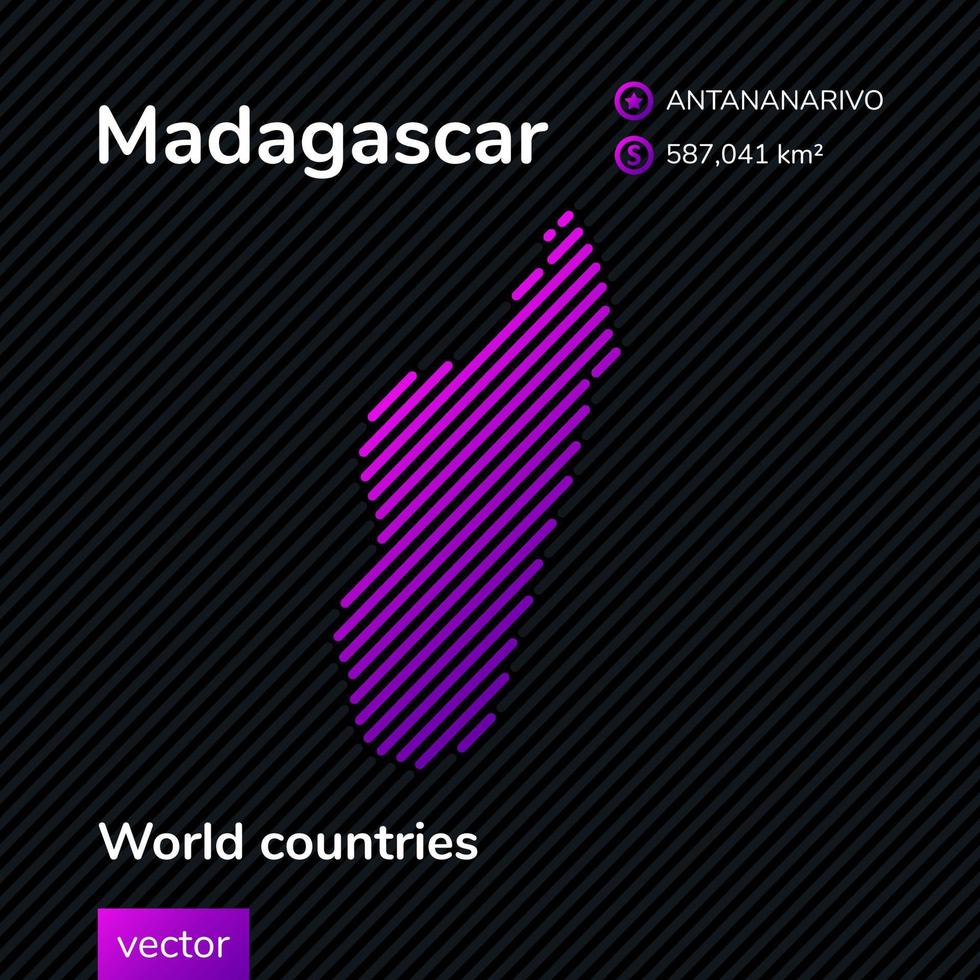 Madagascar

ANTANANARIVO

S 587,041 km²

World countries

vector