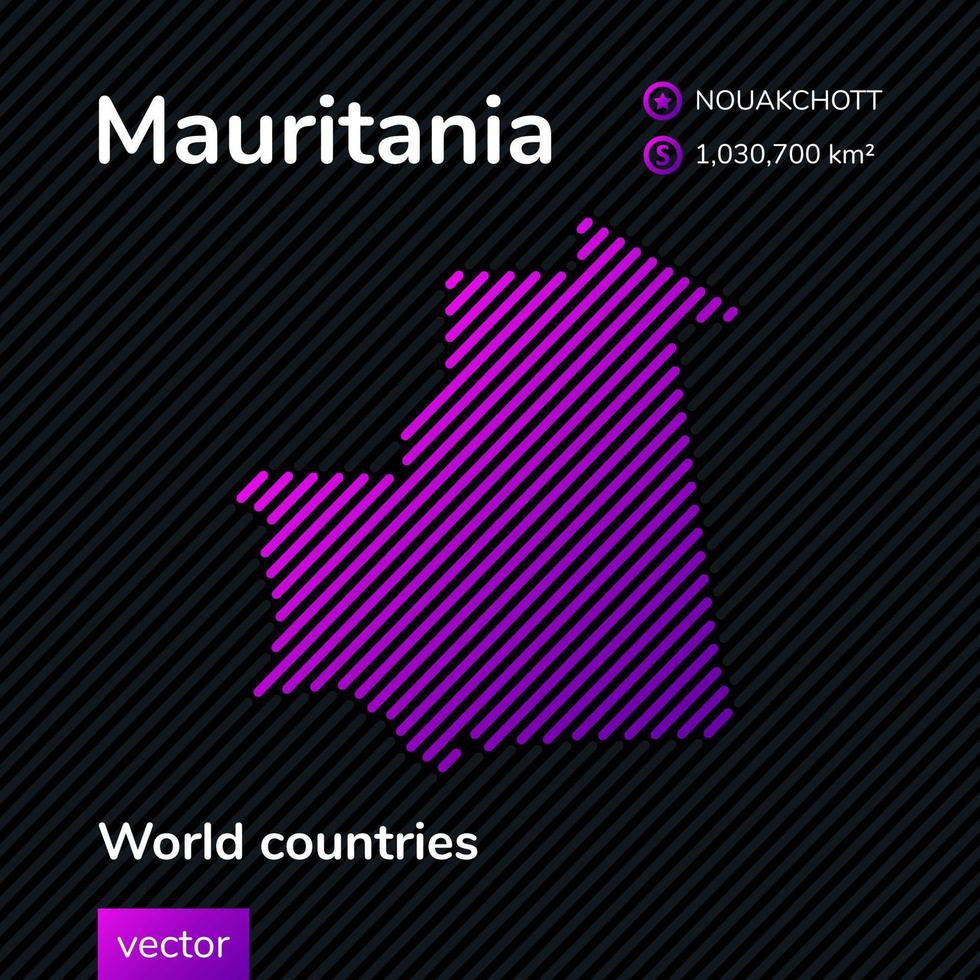 Mauritania

NOUAKCHOTT

S 1,030,700 km²

World countries

vector