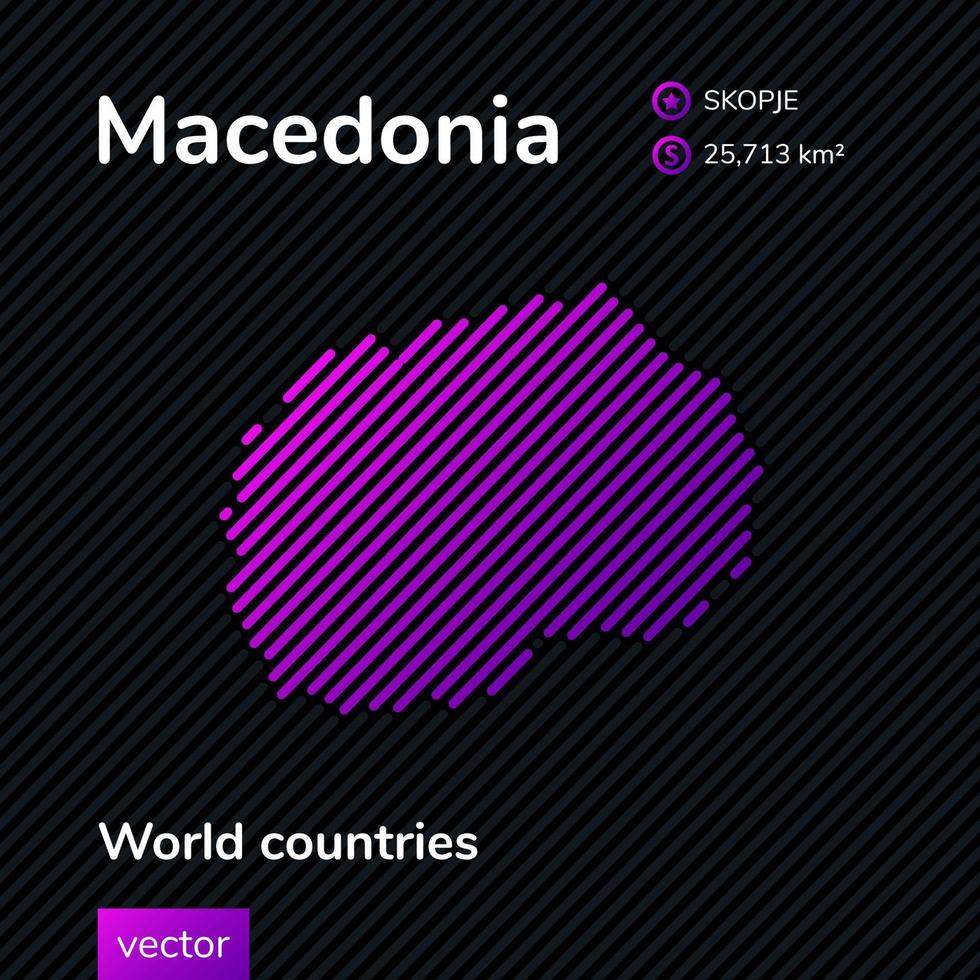 Macedonia

SKOPJE

S 25,713 km²

World countries

vector