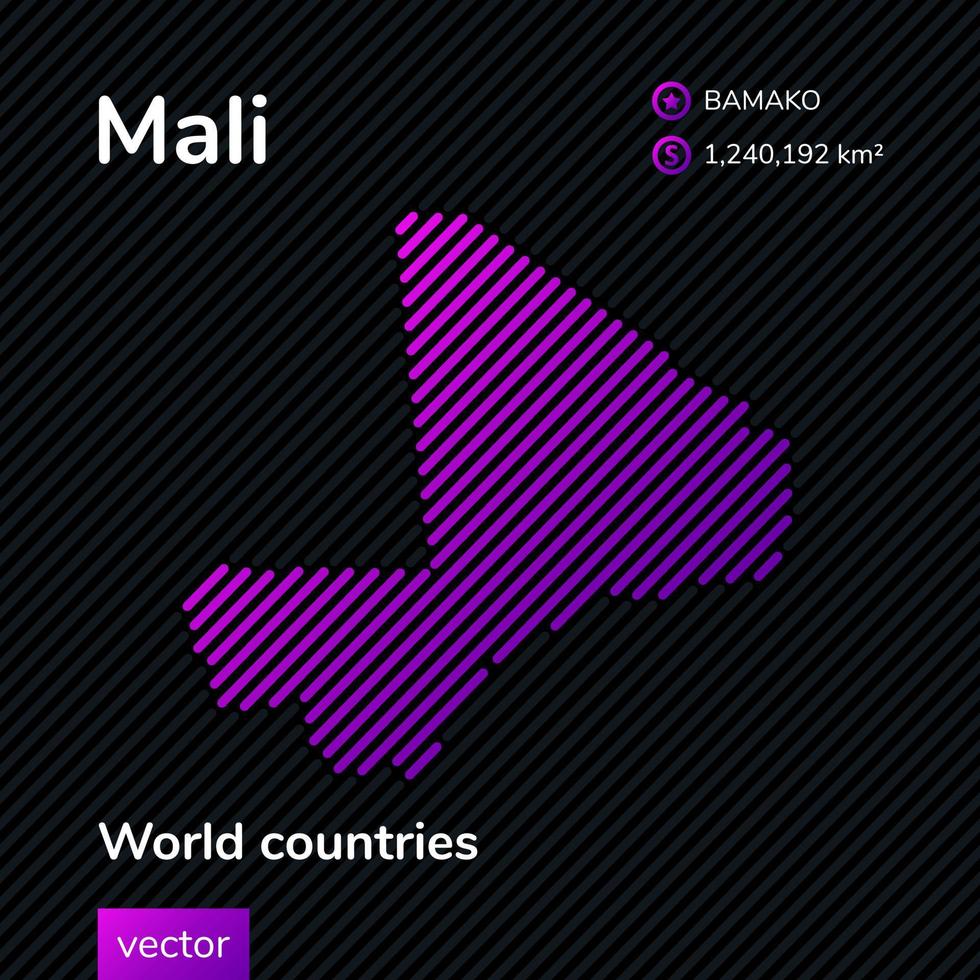 Mali

BAMAKO

S 1,240,192 km²

World countries

vector