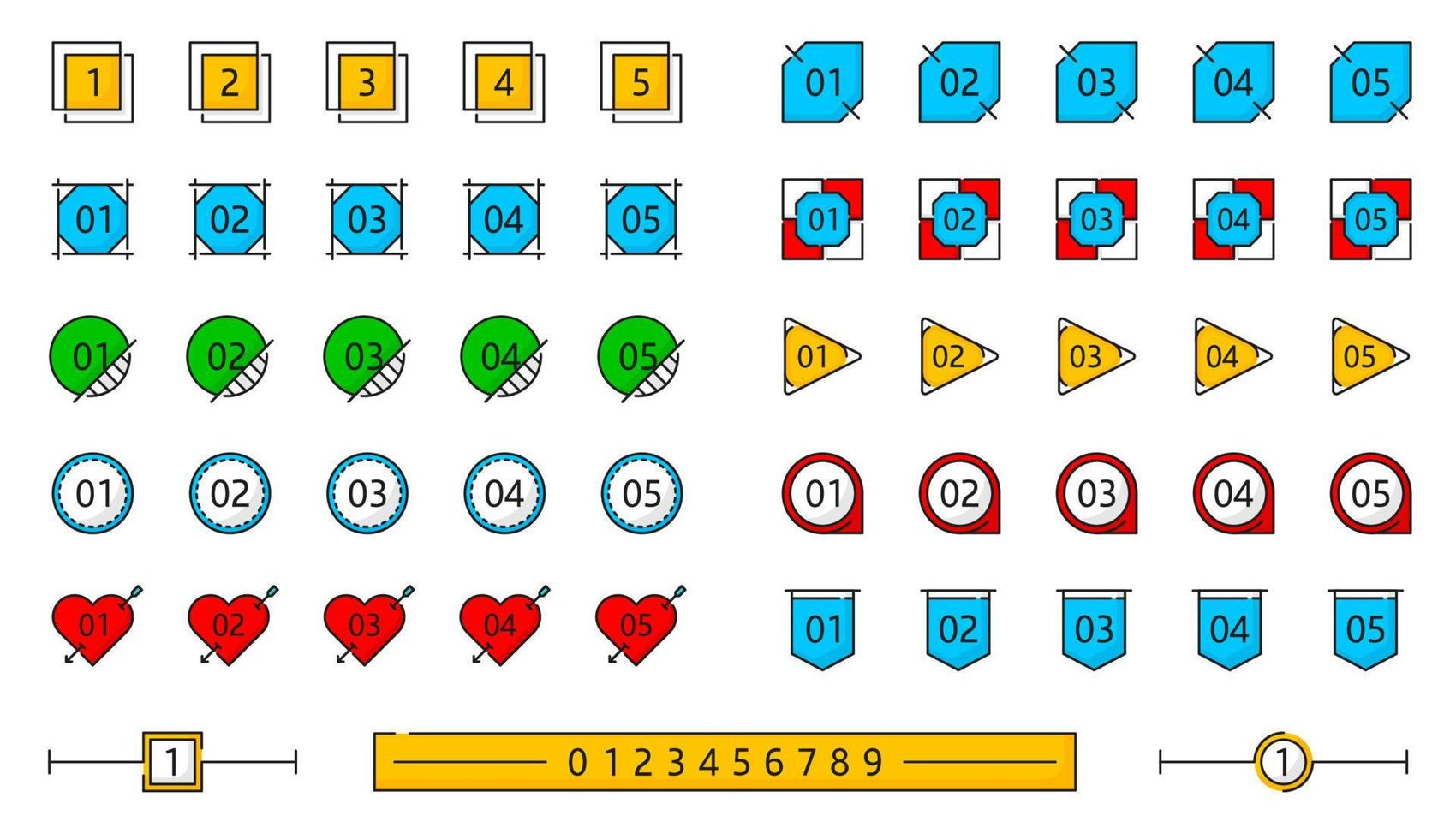 1 2 3 4 5

01 02 03 04 05

01 02 03 04 05

01 02 03 04 05

01 02 03 04 05

01 02 03 04 05

01 02 03 04 05

01 02 03 04 05

01 02 03 04 05

01 02 03 04 05

1

0 1 2 3 4 5 6 7 8 9

1