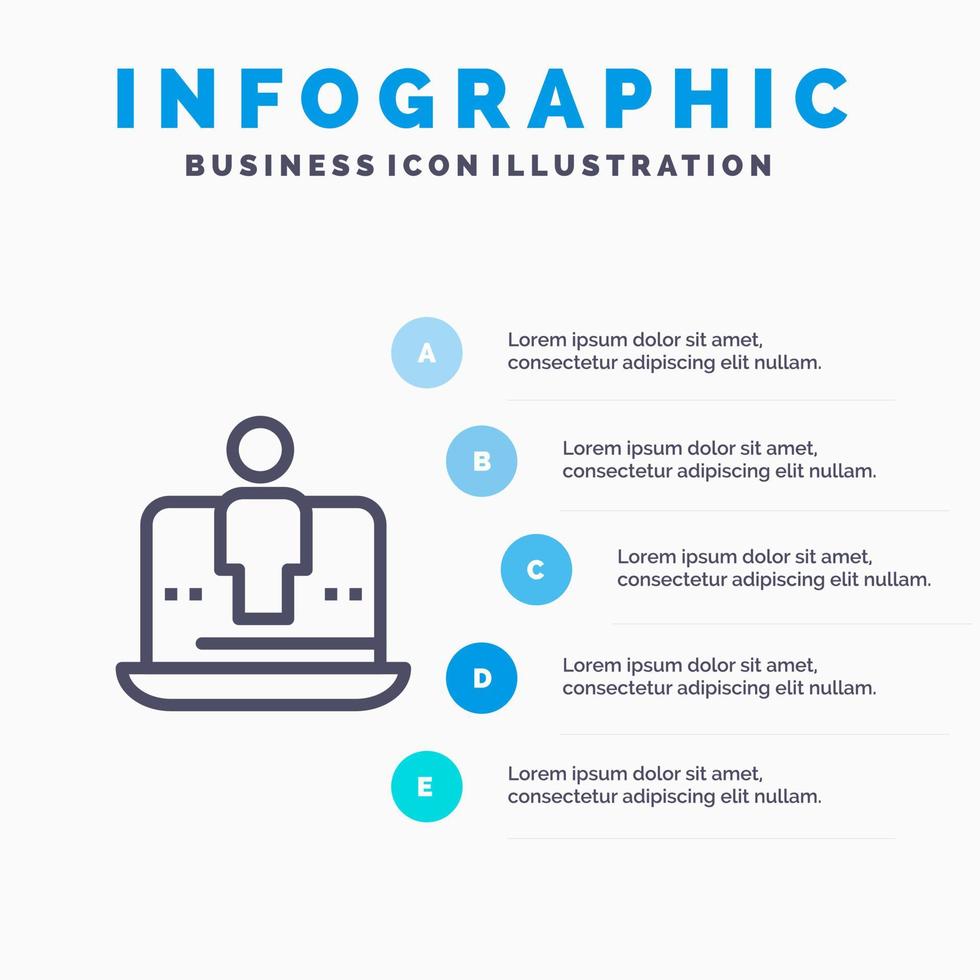 INFOGRAPHIC
BUSINESS ICON ILLUSTRATION

A
Lorem ipsum dolor sit amet, consectetur adipiscing elit nullam.

B
Lorem ipsum dolor sit amet, consectetur adipiscing elit nullam.

C
Lorem ipsum dolor sit amet, consectetur adipiscing elit nullam.

D
Lorem ipsum dolor sit amet, consectetur adipiscing elit nullam.

E
Lorem ipsum dolor sit amet, consectetur adipiscing elit nullam.