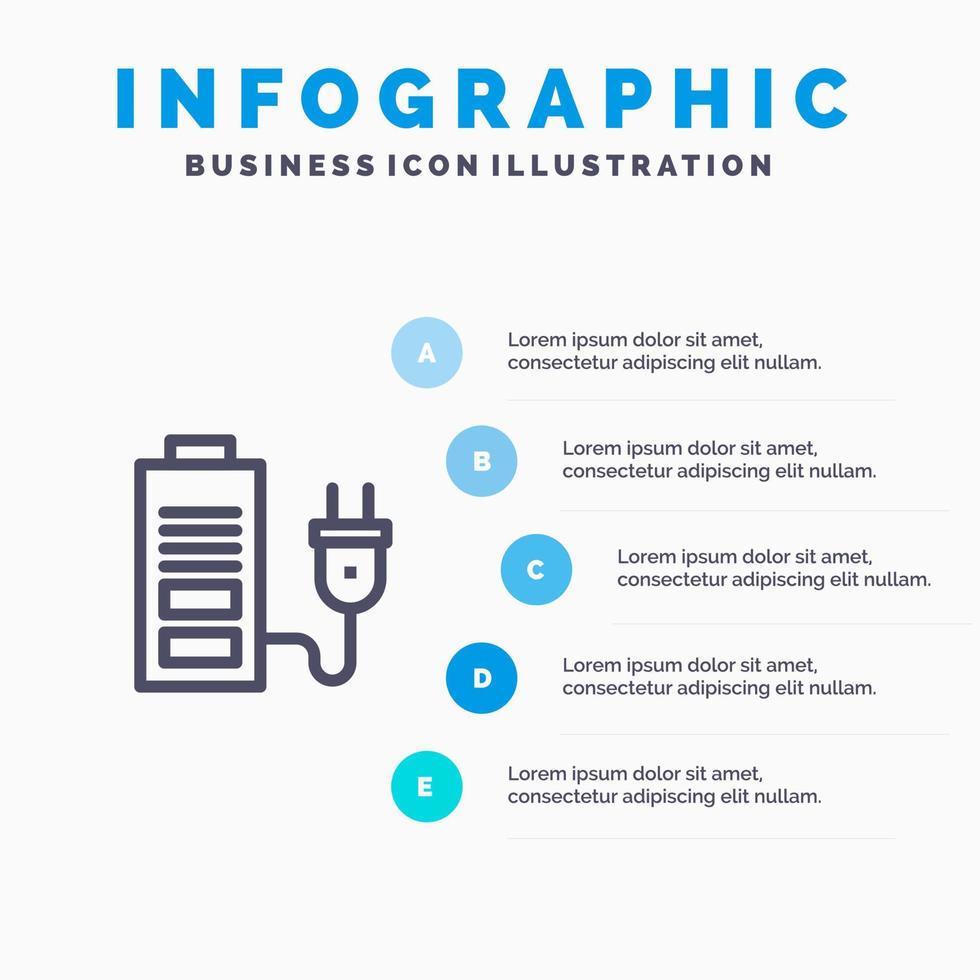 INFOGRAPHIC
BUSINESS ICON ILLUSTRATION

A
Lorem ipsum dolor sit amet, consectetur adipiscing elit nullam.

B
Lorem ipsum dolor sit amet, consectetur adipiscing elit nullam.

C
Lorem ipsum dolor sit amet, consectetur adipiscing elit nullam.

D
Lorem ipsum dolor sit amet, consectetur adipiscing elit nullam.

E
Lorem ipsum dolor sit amet, consectetur adipiscing elit nullam.