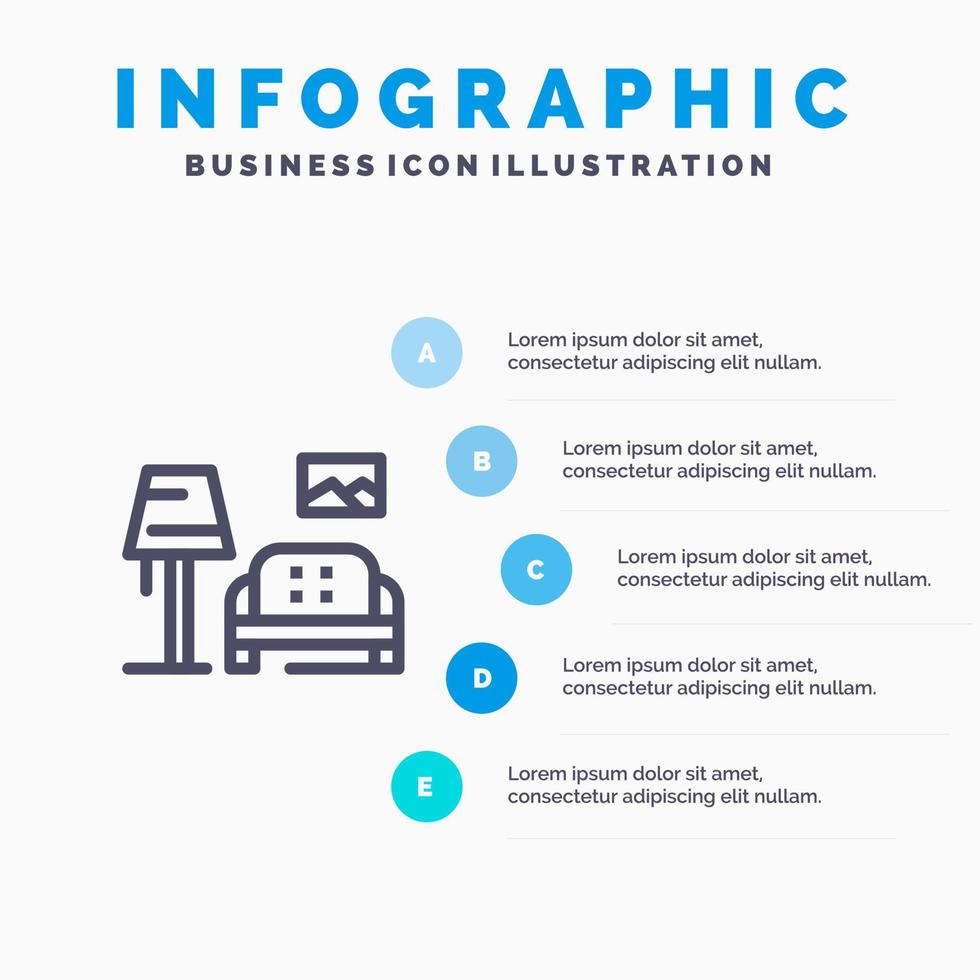 INFOGRAPHIC
BUSINESS ICON ILLUSTRATION

A
Lorem ipsum dolor sit amet, consectetur adipiscing elit nullam.

B
Lorem ipsum dolor sit amet, consectetur adipiscing elit nullam.

C
Lorem ipsum dolor sit amet, consectetur adipiscing elit nullam.

D
Lorem ipsum dolor sit amet, consectetur adipiscing elit nullam.

E
Lorem ipsum dolor sit amet, consectetur adipiscing elit nullam.