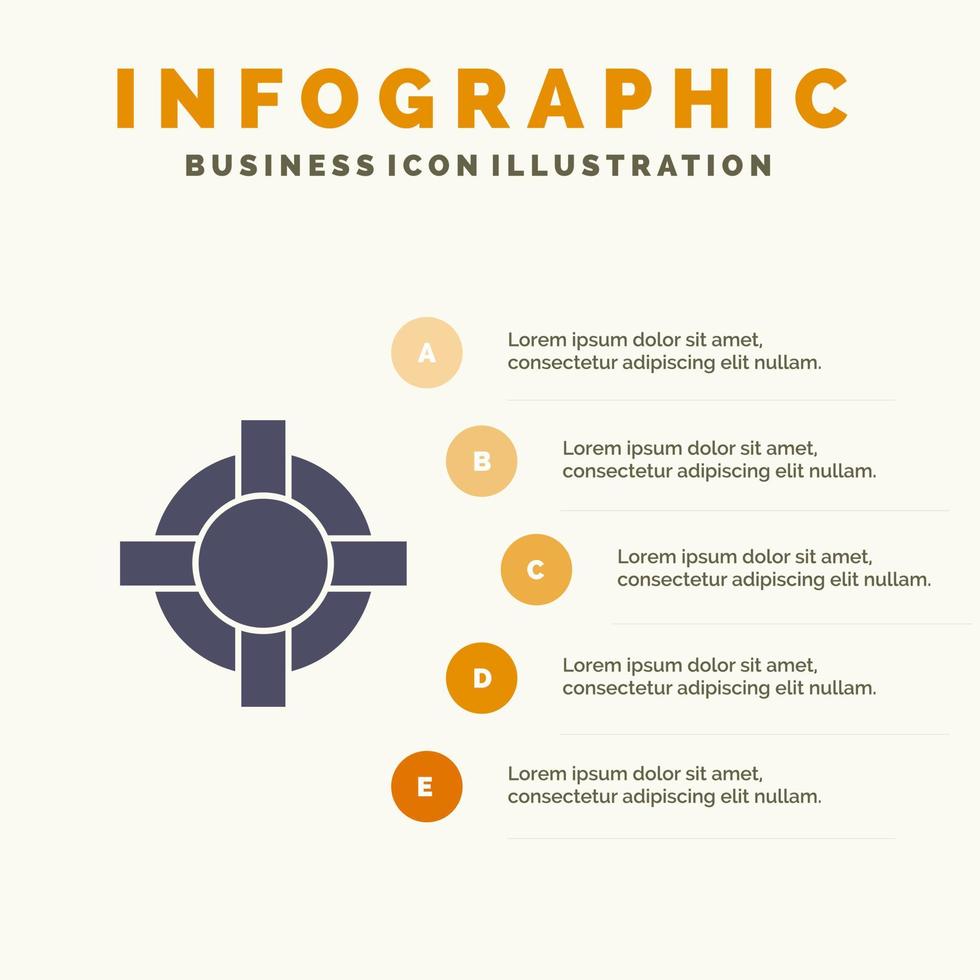 INFOGRAPHIC
BUSINESS ICON ILLUSTRATION

A
Lorem ipsum dolor sit amet, consectetur adipiscing elit nullam.

B
Lorem ipsum dolor sit amet, consectetur adipiscing elit nullam.

C
Lorem ipsum dolor sit amet, consectetur adipiscing elit nullam.

D
Lorem ipsum dolor sit amet, consectetur adipiscing elit nullam.

E
Lorem ipsum dolor sit amet, consectetur adipiscing elit nullam.