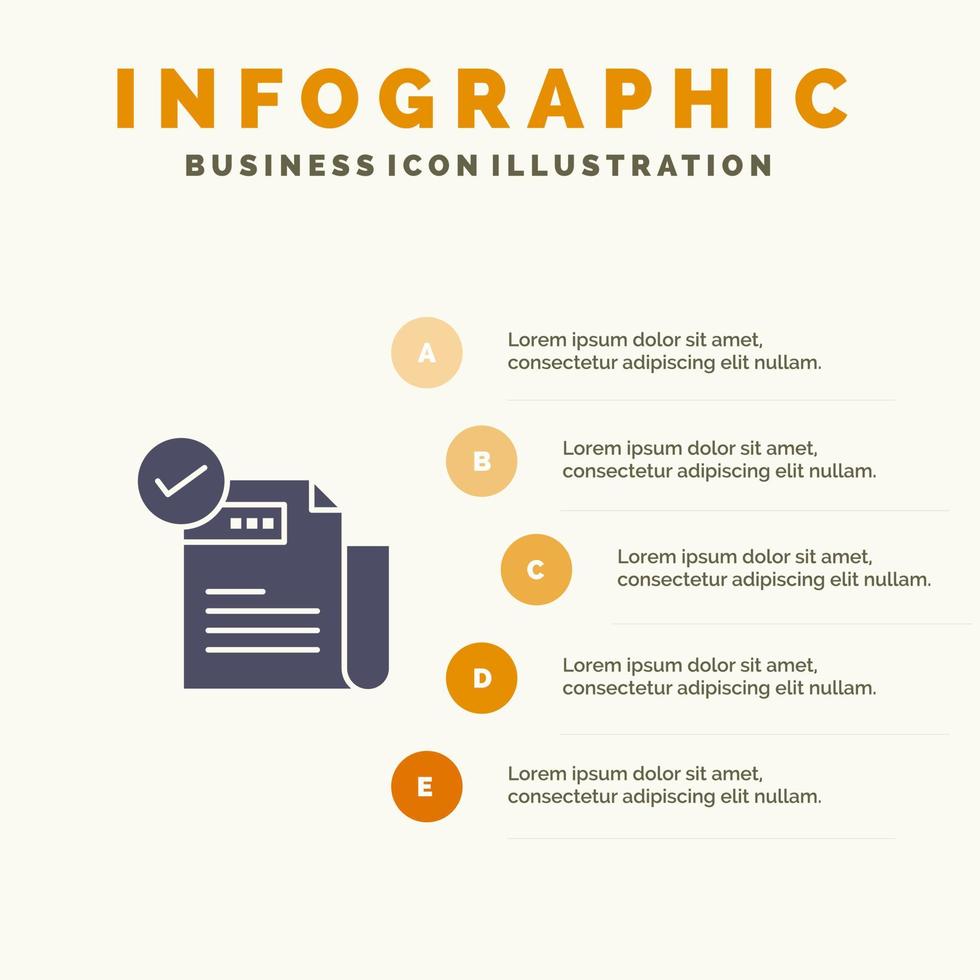 INFOGRAPHIC

BUSINESS ICON ILLUSTRATION

A

Lorem ipsum dolor sit amet, consectetur adipiscing elit nullam.

B

Lorem ipsum dolor sit amet, consectetur adipiscing elit nullam.

C

Lorem ipsum dolor sit amet, consectetur adipiscing elit nullam.

D

Lorem ipsum dolor sit amet, consectetur adipiscing elit nullam.

E

Lorem ipsum dolor sit amet, consectetur adipiscing elit nullam.